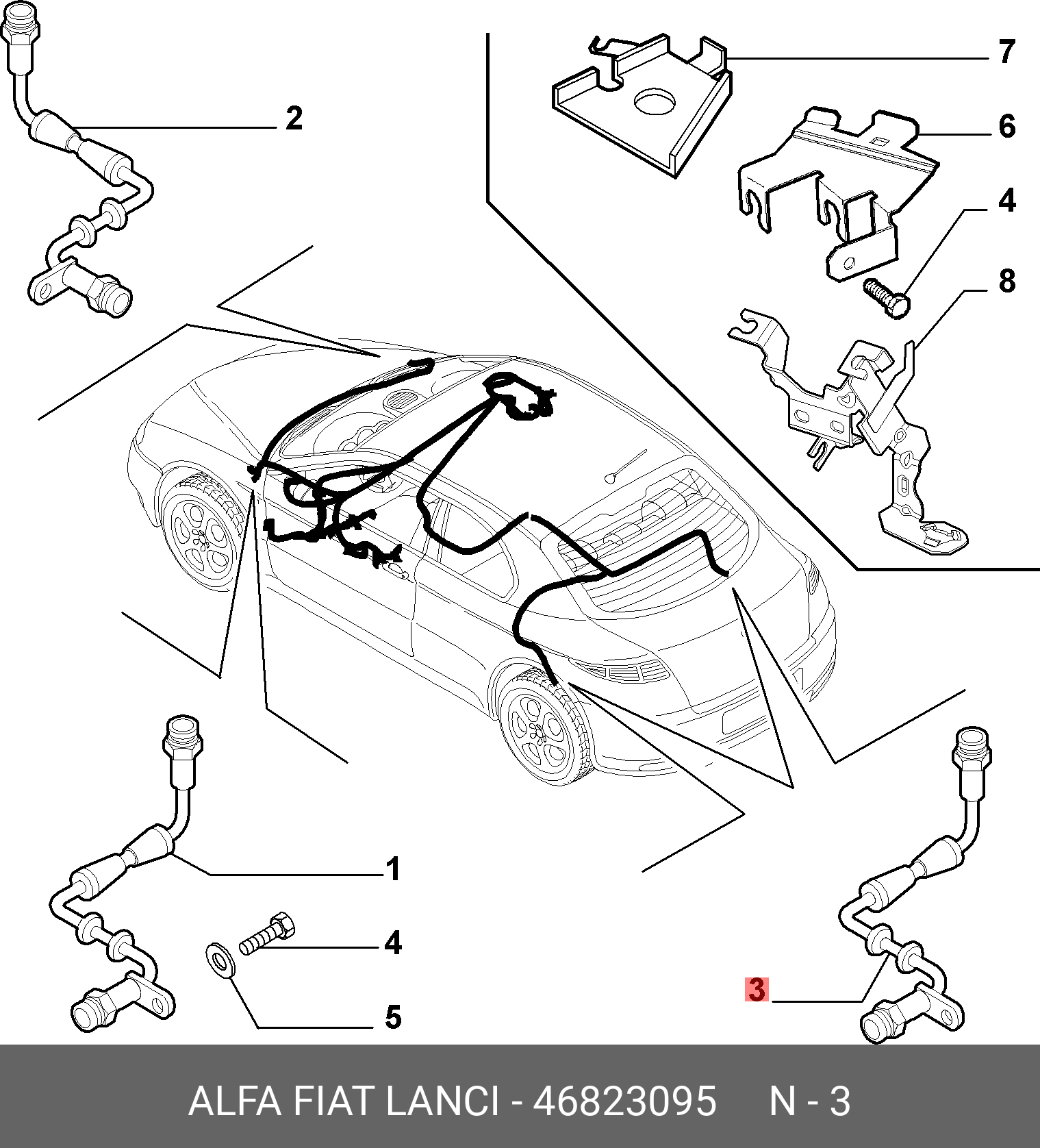 2

7

6

4

8

1

4

5

3

ALFA FIAT LANCI - 46823095 N - 3