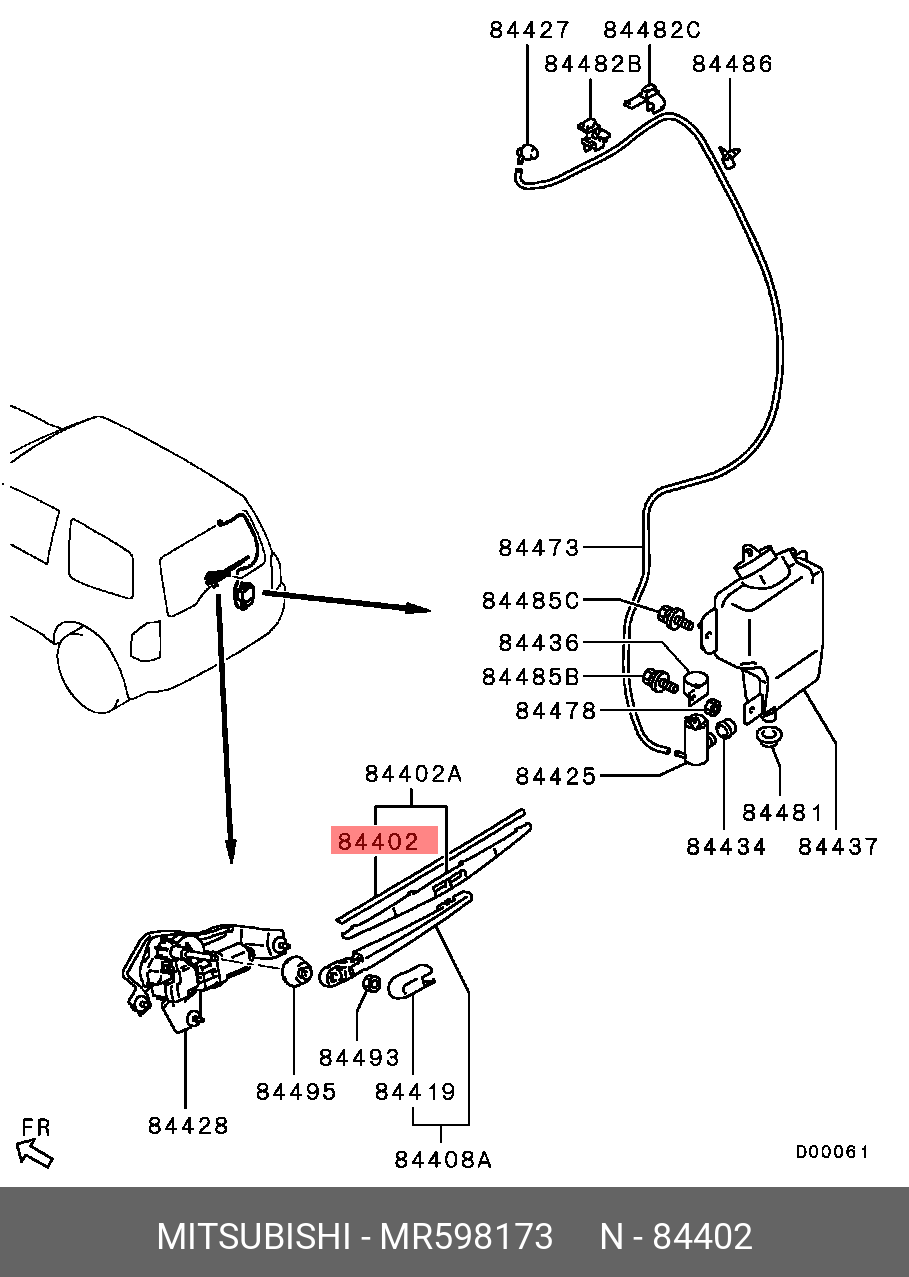 84427
84482C
84482B
84486
84473
84485C
84436
84485B
84478
84425
84481
84434
84437
84402A
84402
84493
84495
84419
84428
84408A
FR
D00061

MITSUBISHI - MR598173 N - 84402