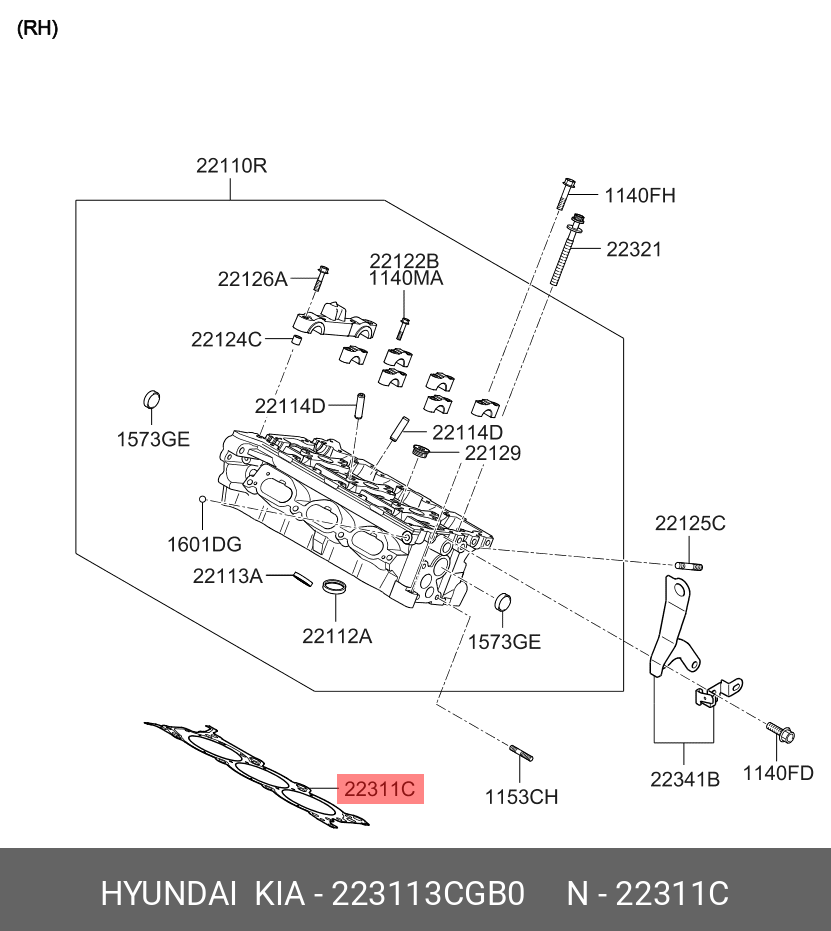 (RH)

22110R

1140FH

22321

22126A

22122B
1140MA

22124C

1573GE

22114D

22114D

22129

1601DG

22125C

22113A

22112A

1573GE

22311C

1153CH

22341B

1140FD

HYUNDAI KIA - 223113CGB0 N - 22311C