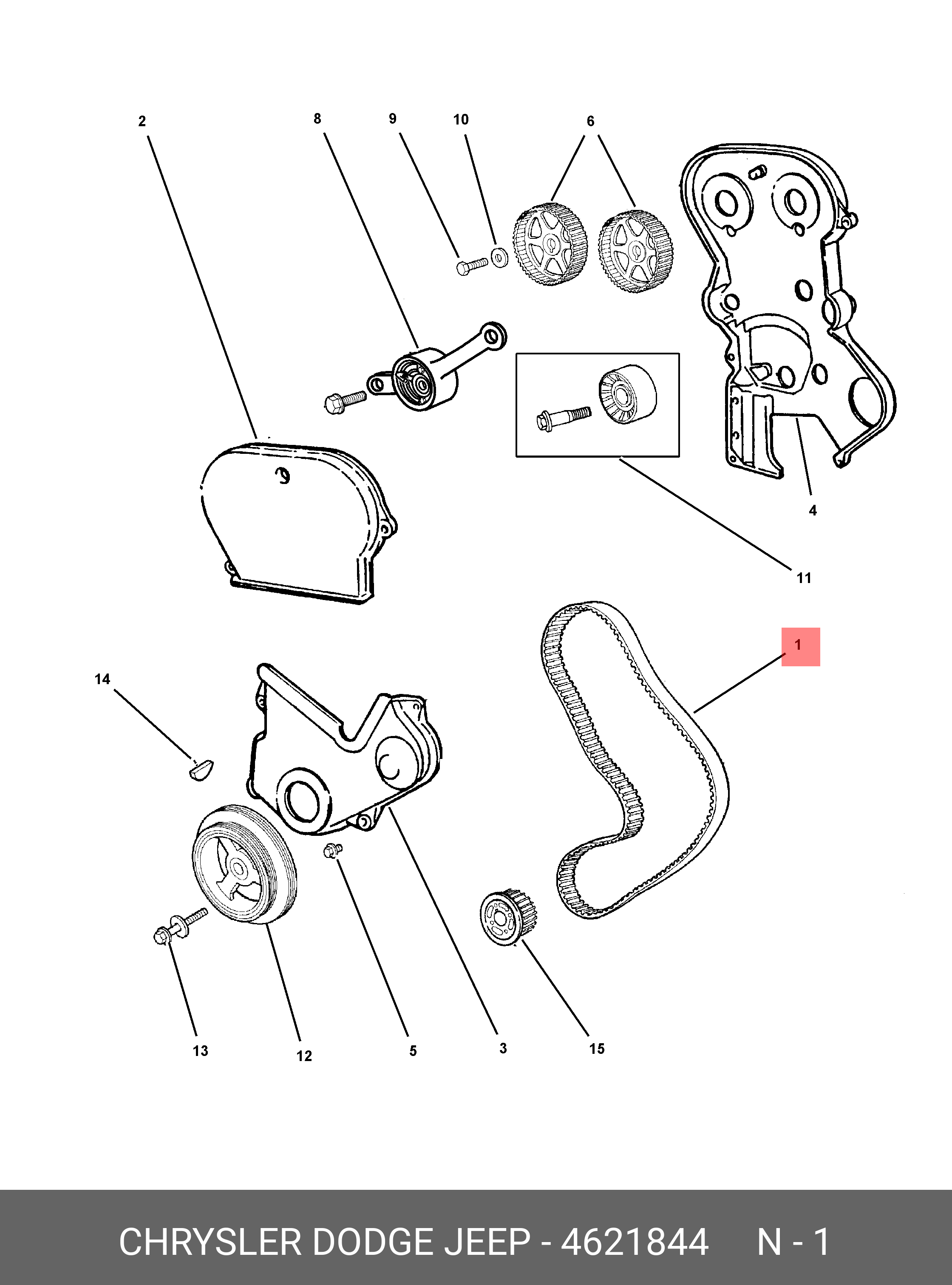 2
8
9
10
6
4
11
1
14
13
12
5
3
15

CHRYSLER DODGE JEEP - 4621844 N - 1