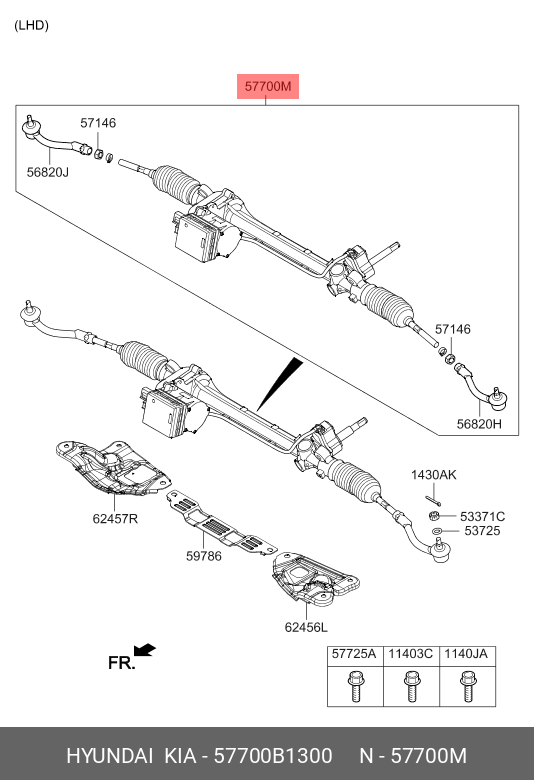 (LHD)

57700M

57146

56820J

57146

56820H

1430AK

53371C

53725

62457R

59786

62456L

FR.

| 57725A | 11403C | 1140JA |
|---|---|---|
| | | |

HYUNDAI KIA - 57700B1300 N - 57700M