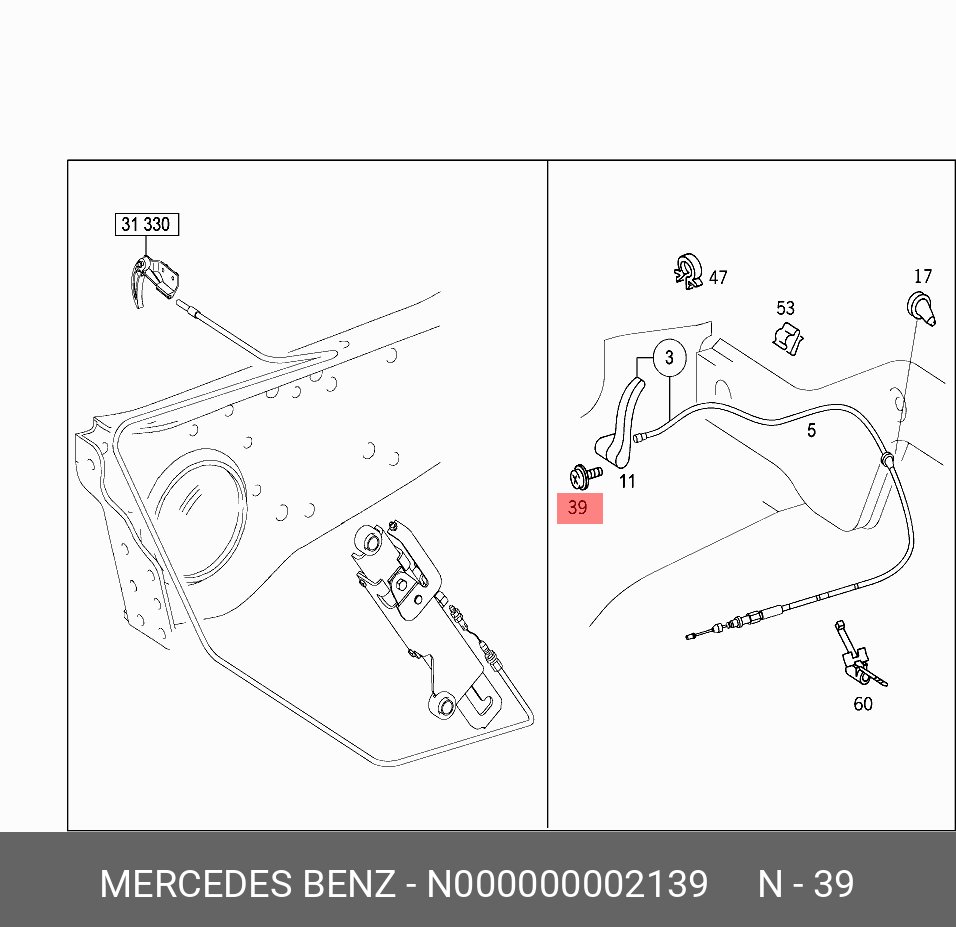 31 330

47

17

53

3

5

11

39

60

MERCEDES BENZ - N000000002139 N - 39