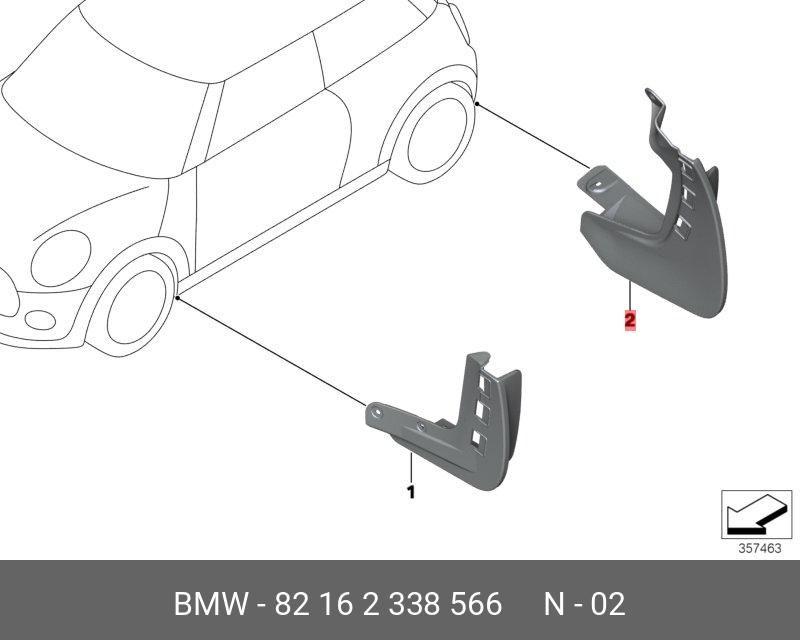 2

1

357463

BMW - 82 16 2 338 566 N - 02