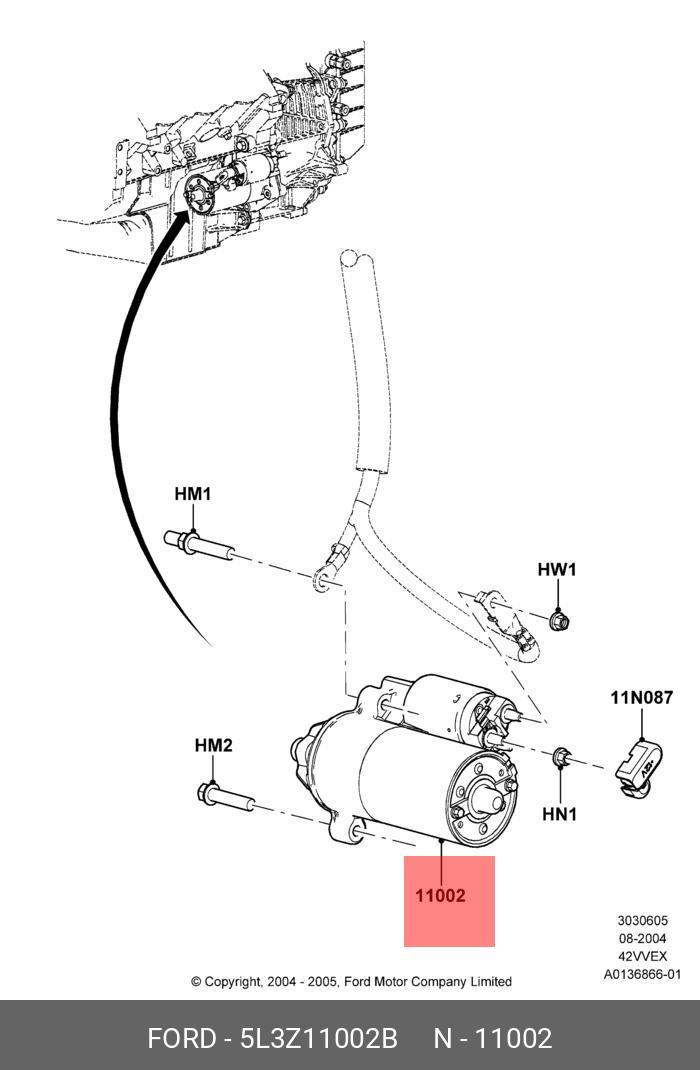 HM1

HW1

11N087

HM2

HN1

11002

3030605
08-2004
42VVEX
A0136866-01

© Copyright, 2004 - 2005, Ford Motor Company Limited

FORD - 5L3Z11002B N - 11002