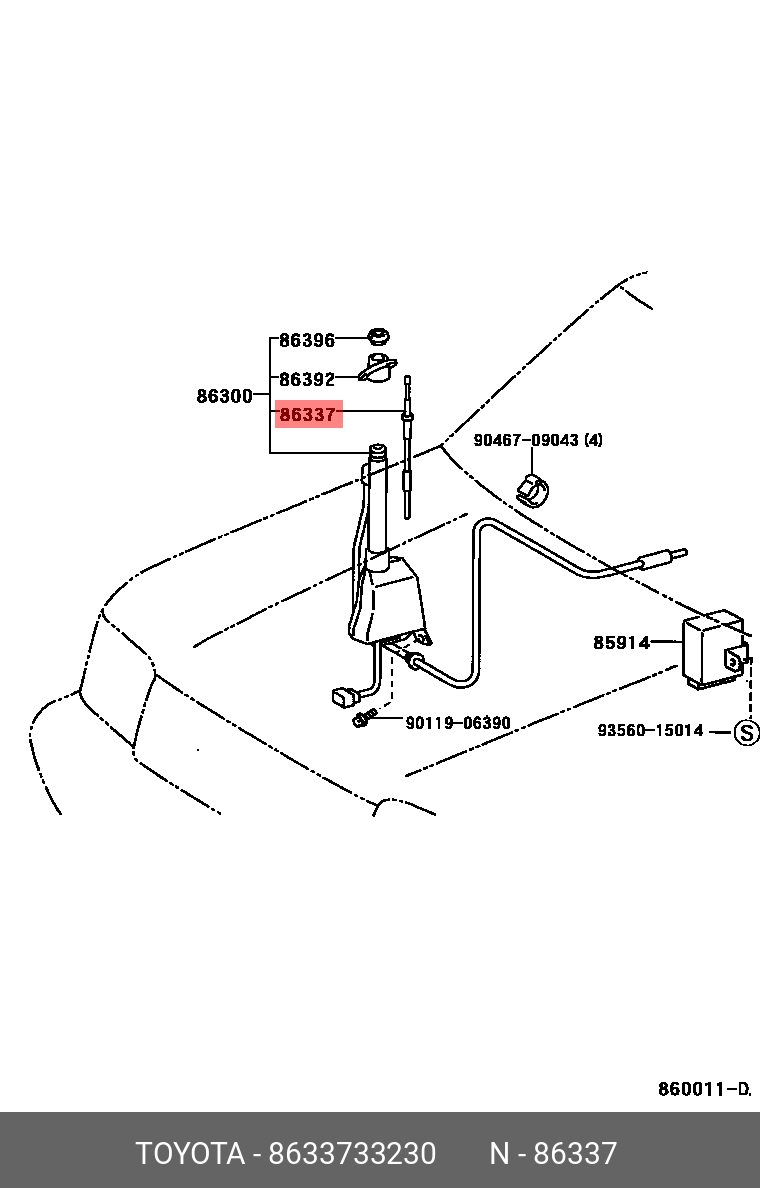 86396
86392
86300
86337
90467-09043 (4)
85914
90119-06390
93560-15014
S
860011-D.
TOYOTA - 8633733230 N - 86337