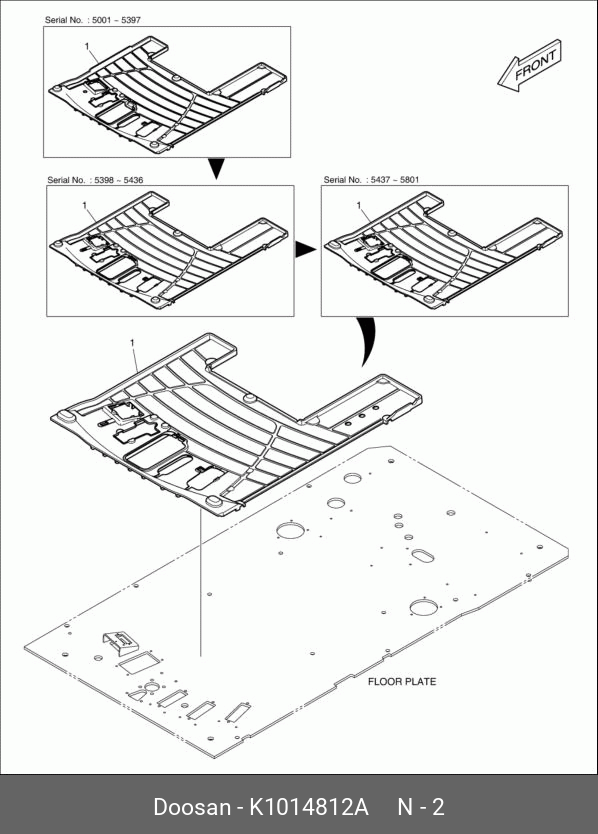 Serial No. : 5001 ~ 5397

1

FRONT

Serial No. : 5398 ~ 5436

1

Serial No. : 5437 ~ 5801

1

1

FLOOR PLATE

Doosan - K1014812A N - 2