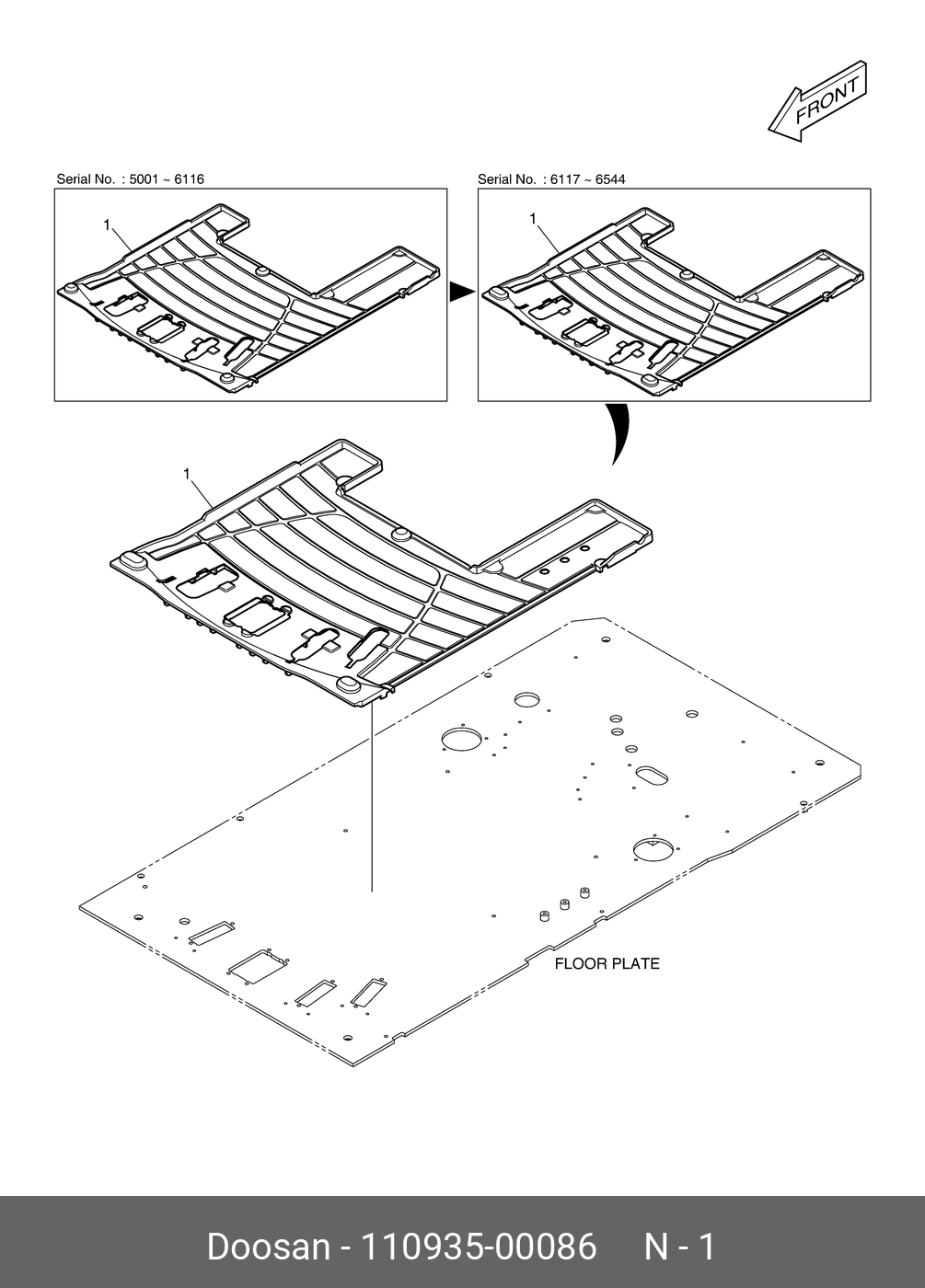 FRONT

Serial No. : 5001 ~ 6116

1

Serial No. : 6117 ~ 6544

1

1

FLOOR PLATE

Doosan - 110935-00086 N - 1