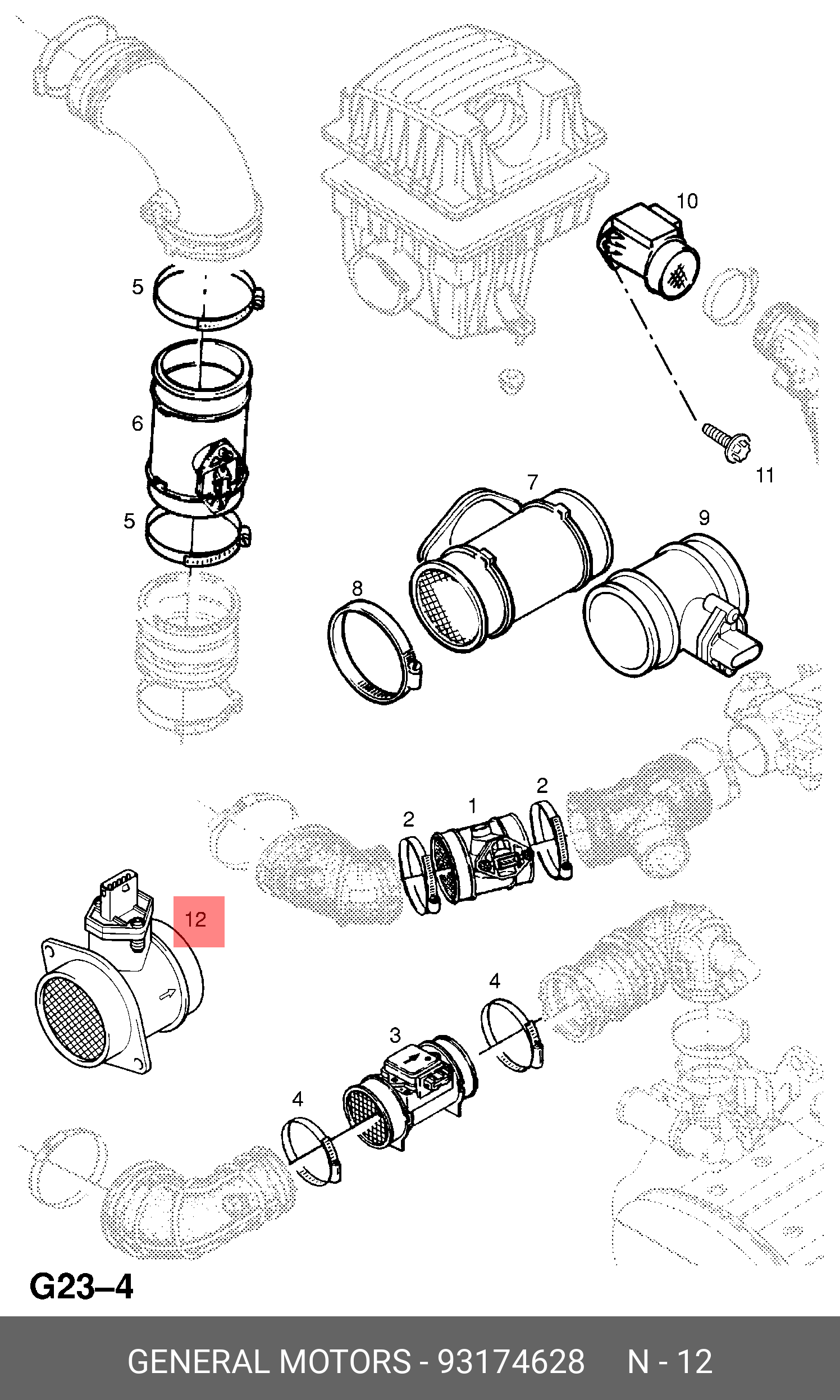 10
5
6
11
7
5
9
8
2
1
2
12
4
3
4
G23–4

GENERAL MOTORS - 93174628     N - 12