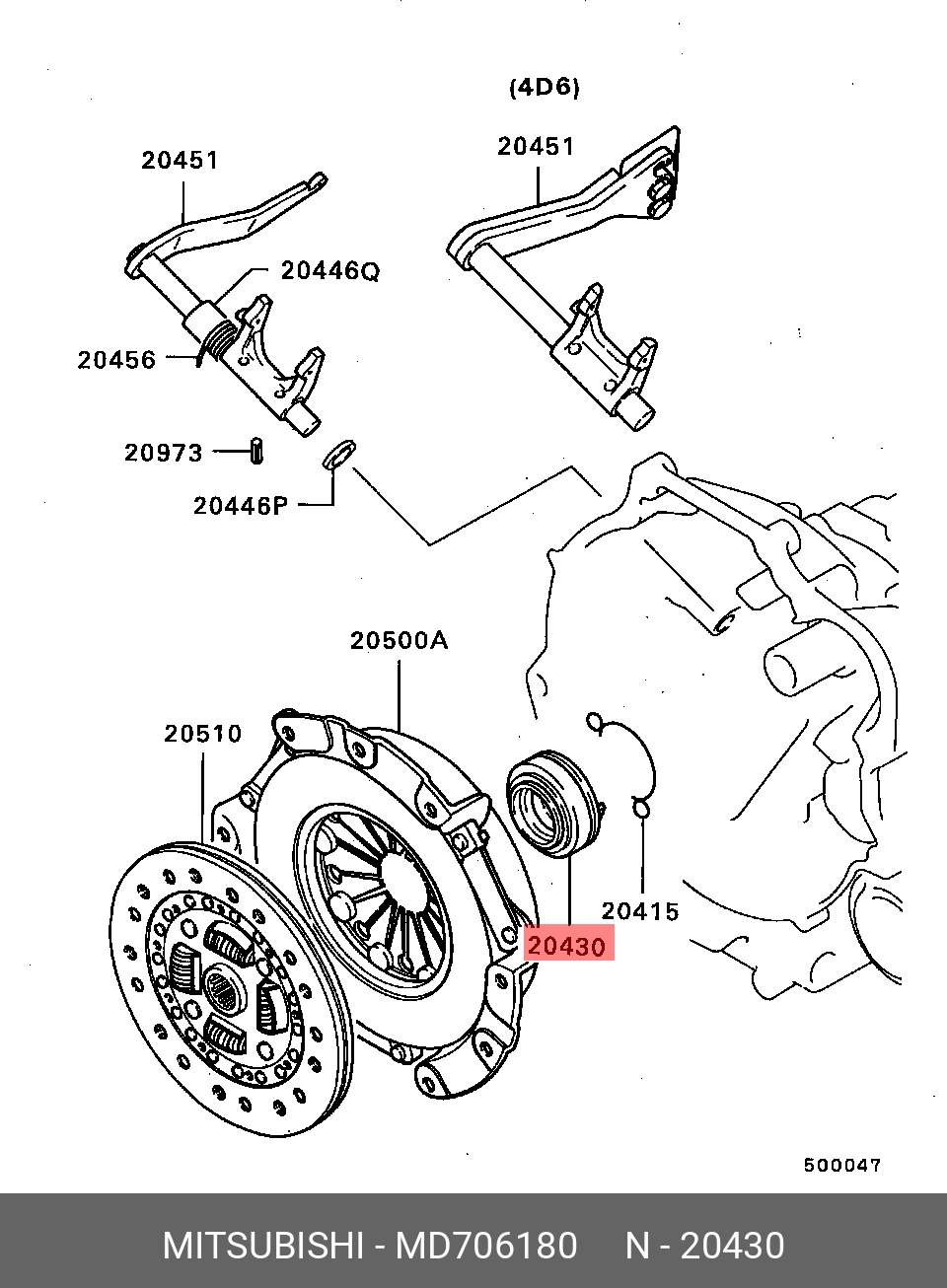 (4D6)

20451

20451

20446Q

20456

20973

20446P

20500A

20510

20415

20430

500047

MITSUBISHI - MD706180 N - 20430