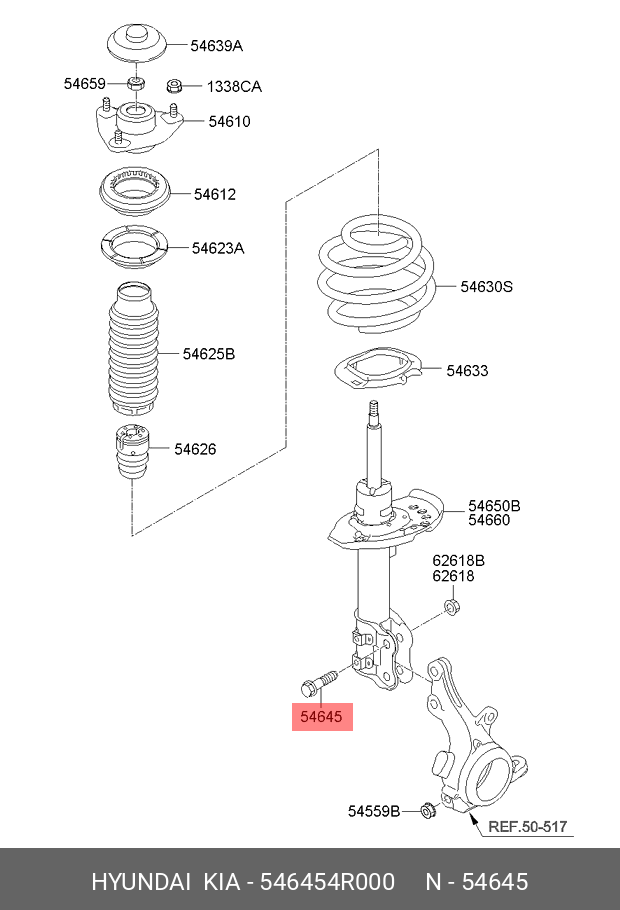 54639A
54659
1338CA
54610
54612
54623A
54625B
54626
54630S
54633
54650B
54660
62618B
62618
54645
54559B
REF.50-517
HYUNDAI KIA - 546454R000 N - 54645