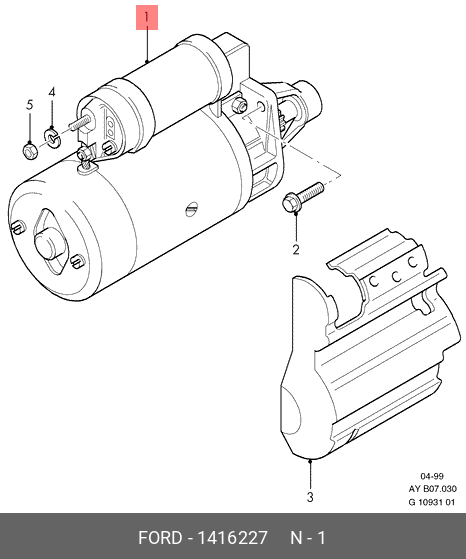 1
5
4
2
3
04-99
AY B07.030
G 10931 01
FORD - 1416227 N - 1