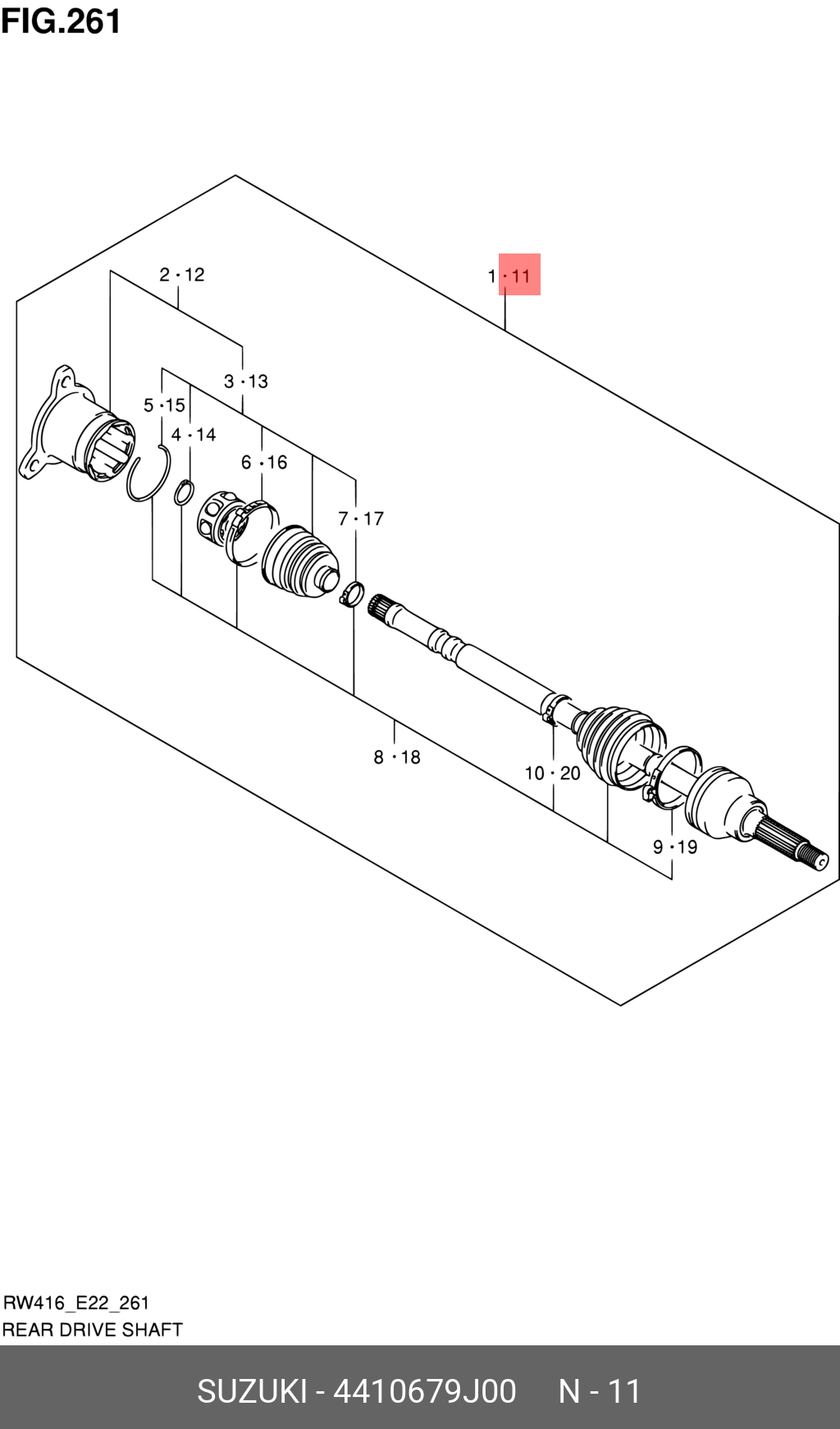 FIG.261

2 · 12

1 · 11

3 · 13

5 · 15

4 · 14

6 · 16

7 · 17

8 · 18

10 · 20

9 · 19

RW416_E22_261
REAR DRIVE SHAFT

SUZUKI - 4410679J00 N - 11