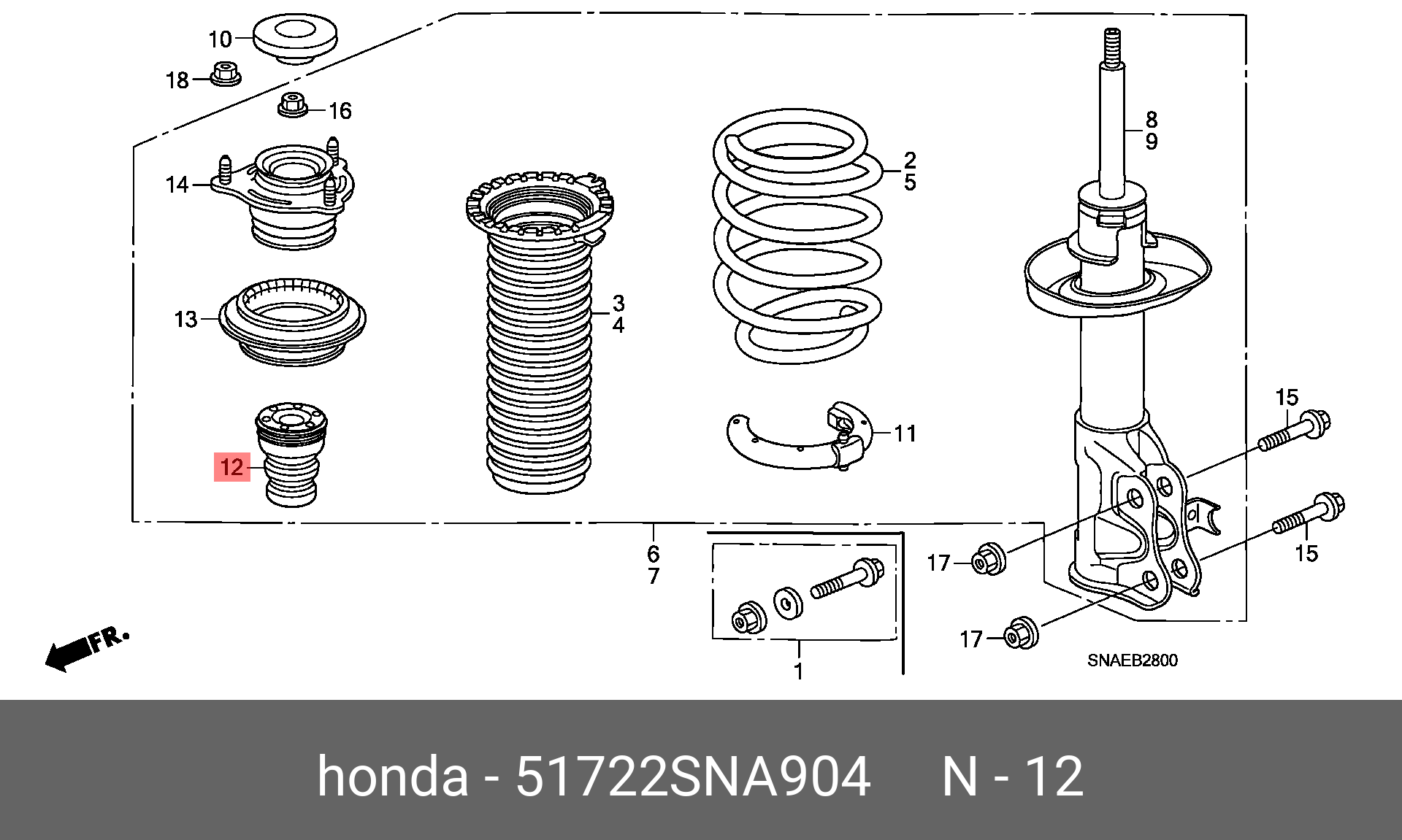 10
18
16
14
13
12
3
4
2
5
11
8
9
15
15
17
17
6
7
1
FR.
SNAEB2800

honda - 51722SNA904 N - 12