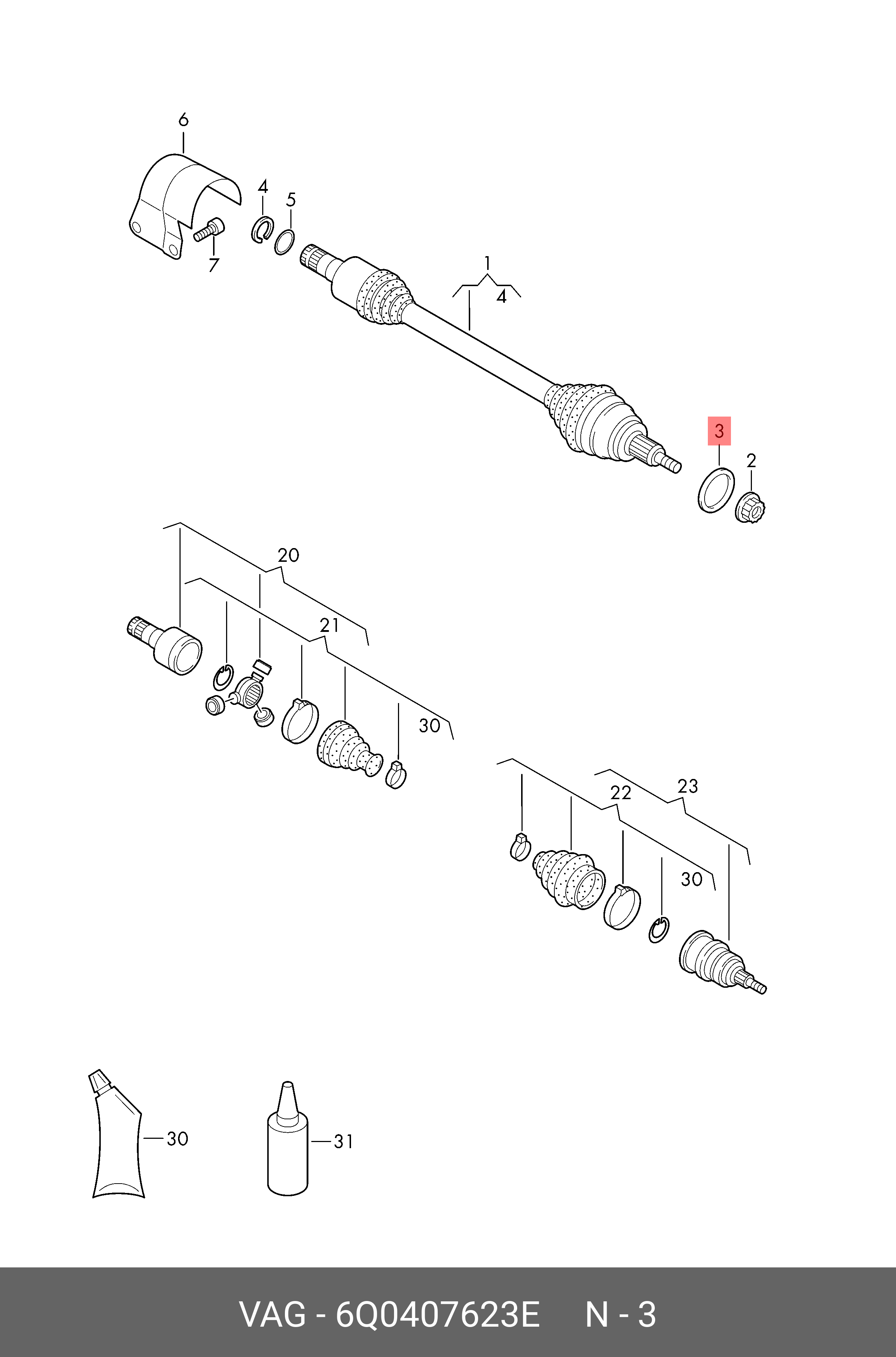 6
4
5
7
1
4
3
2
20
21
30
22
23
30
30
31

VAG - 6Q0407623E N - 3