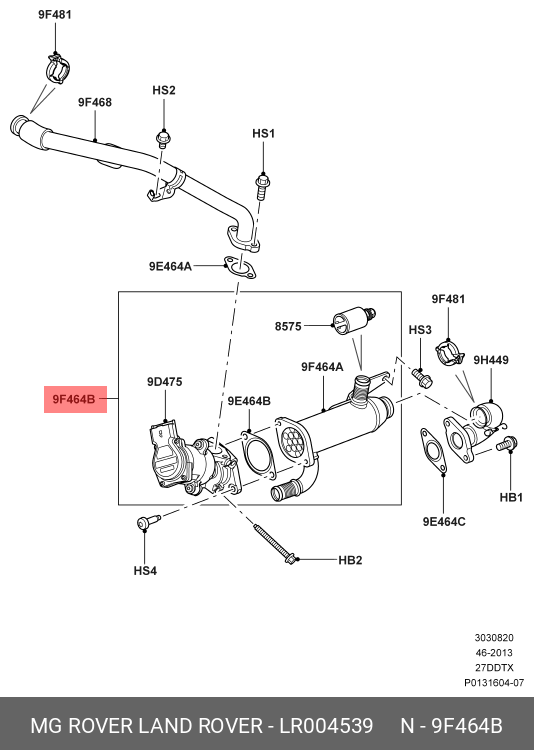 9F481

9F468

HS2

HS1

9E464A

9F481

8575

HS3

9H449

9F464A

9D475

9F464B

9E464B

HB1

9E464C

HS4

HB2

3030820
46-2013
27DDTX
P0131604-07

MG ROVER LAND ROVER - LR004539 N - 9F464B