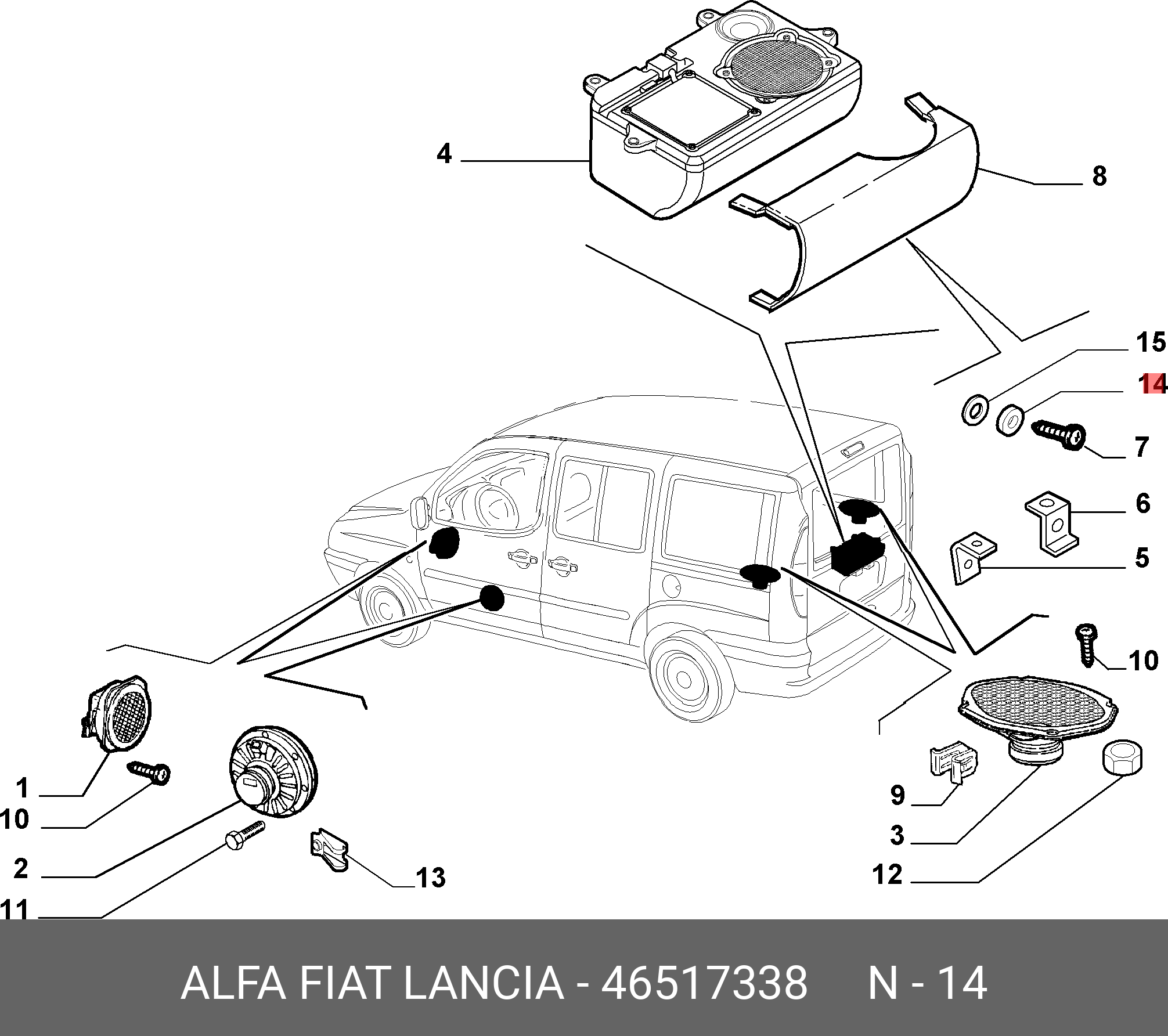 4
8
15
14
7
6
5
10
1
10
2
11
13
9
3
12

ALFA FIAT LANCIA - 46517338 N - 14