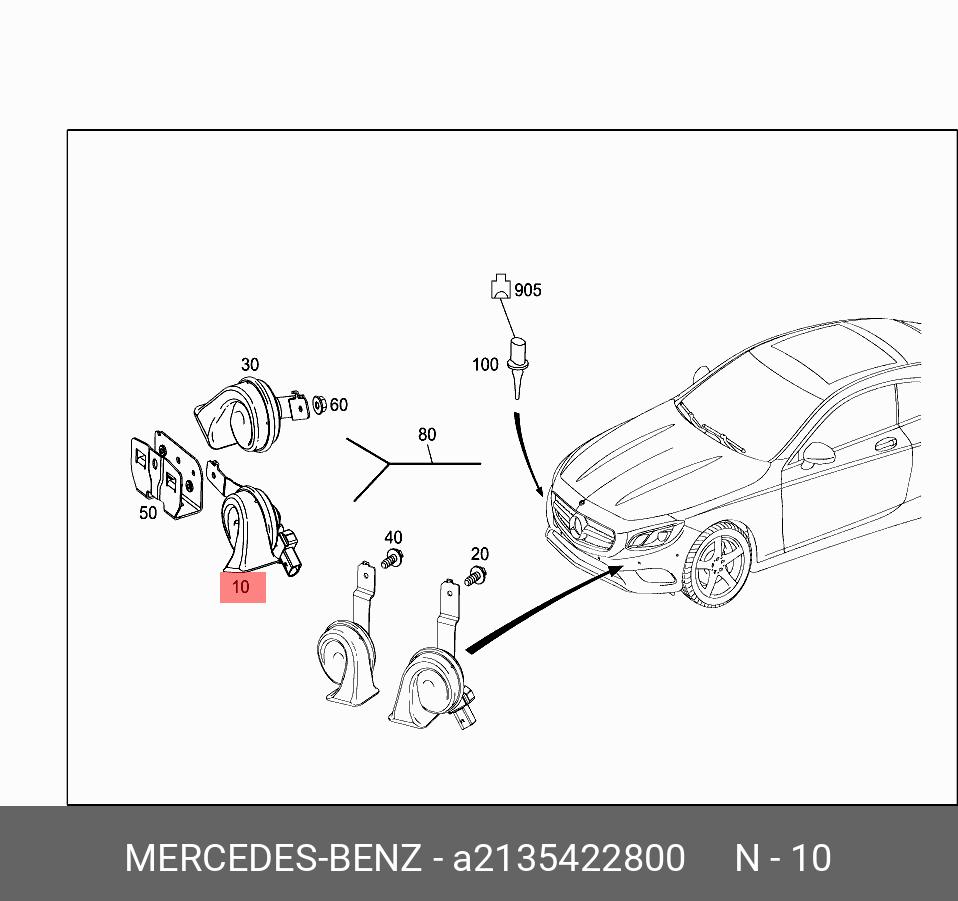 905

100

30

60

80

50

10

40

20

MERCEDES-BENZ - a2135422800 N - 10