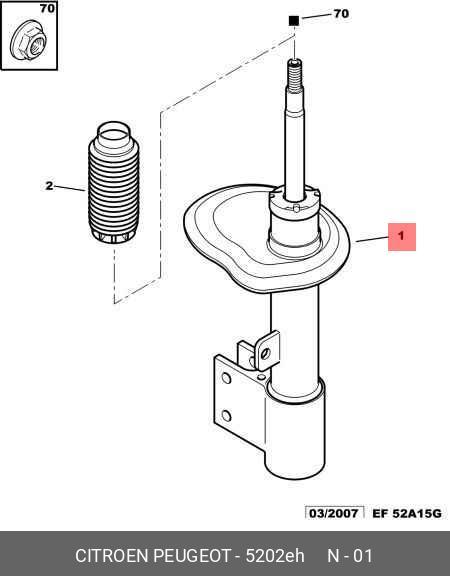 70

70

2

1

03/2007 EF 52A15G

CITROEN PEUGEOT - 5202eh N - 01