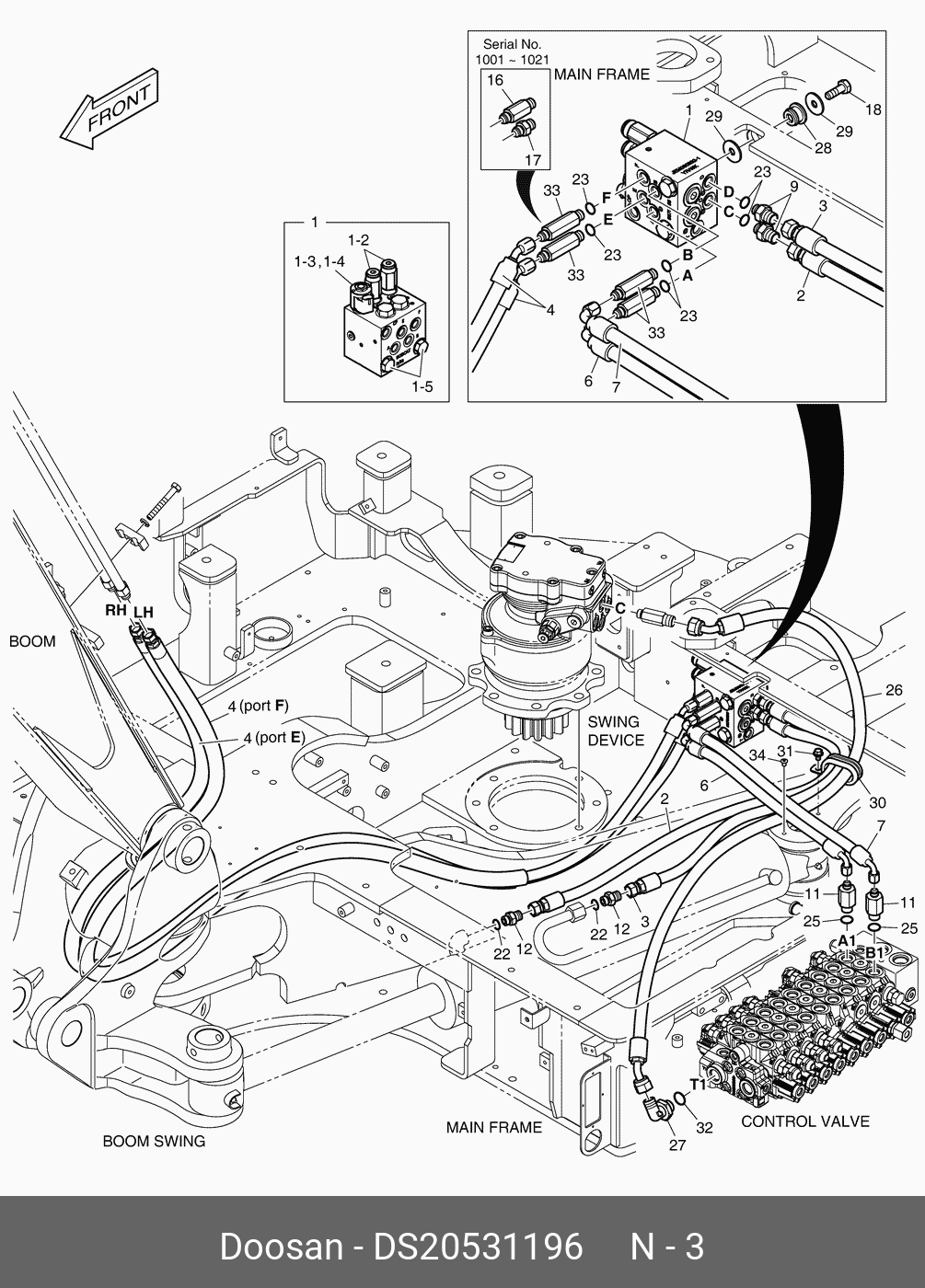 FRONT

Serial No.
1001 ~ 1021
16
17
MAIN FRAME
1
29
18
29
28
23
33
F
E
D
C
23
9
3
23
33
B
A
2
4
33
23
6
7

1
1-2
1-3, 1-4
1-5

RH
LH
BOOM
4 (port F)
4 (port E)
C
SWING DEVICE
26
34
31
6
30
2
7
11
11
25
25
22
12
22
12
3
A1
B1
T1
32
27
MAIN FRAME
CONTROL VALVE
BOOM SWING

Doosan - DS20531196 N - 3