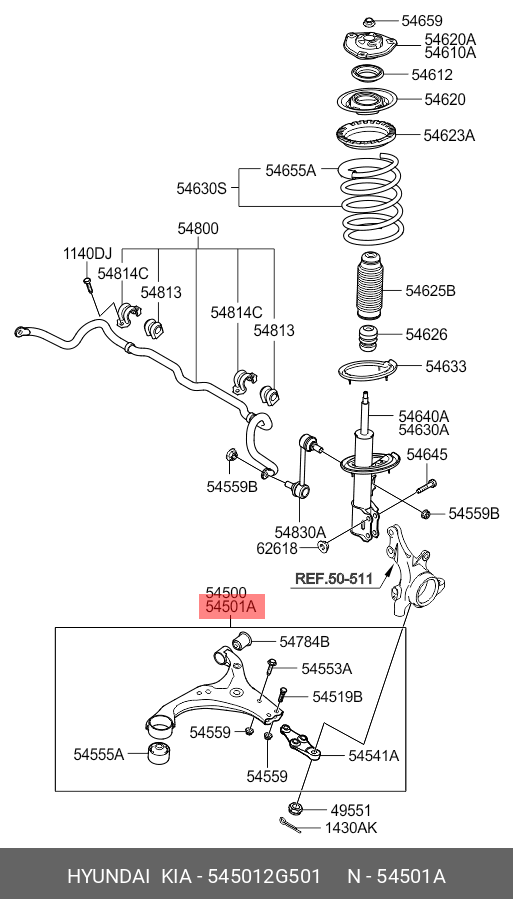 54659
54620A
54610A
54612
54620
54623A
54655A
54630S
54800
1140DJ
54814C
54813
54814C
54813
54625B
54626
54633
54640A
54630A
54645
54559B
54559B
54830A
62618
REF.50-511
54500
54501A
54784B
54553A
54519B
54559
54555A
54559
54541A
49551
1430AK
HYUNDAI KIA - 545012G501 N - 54501A