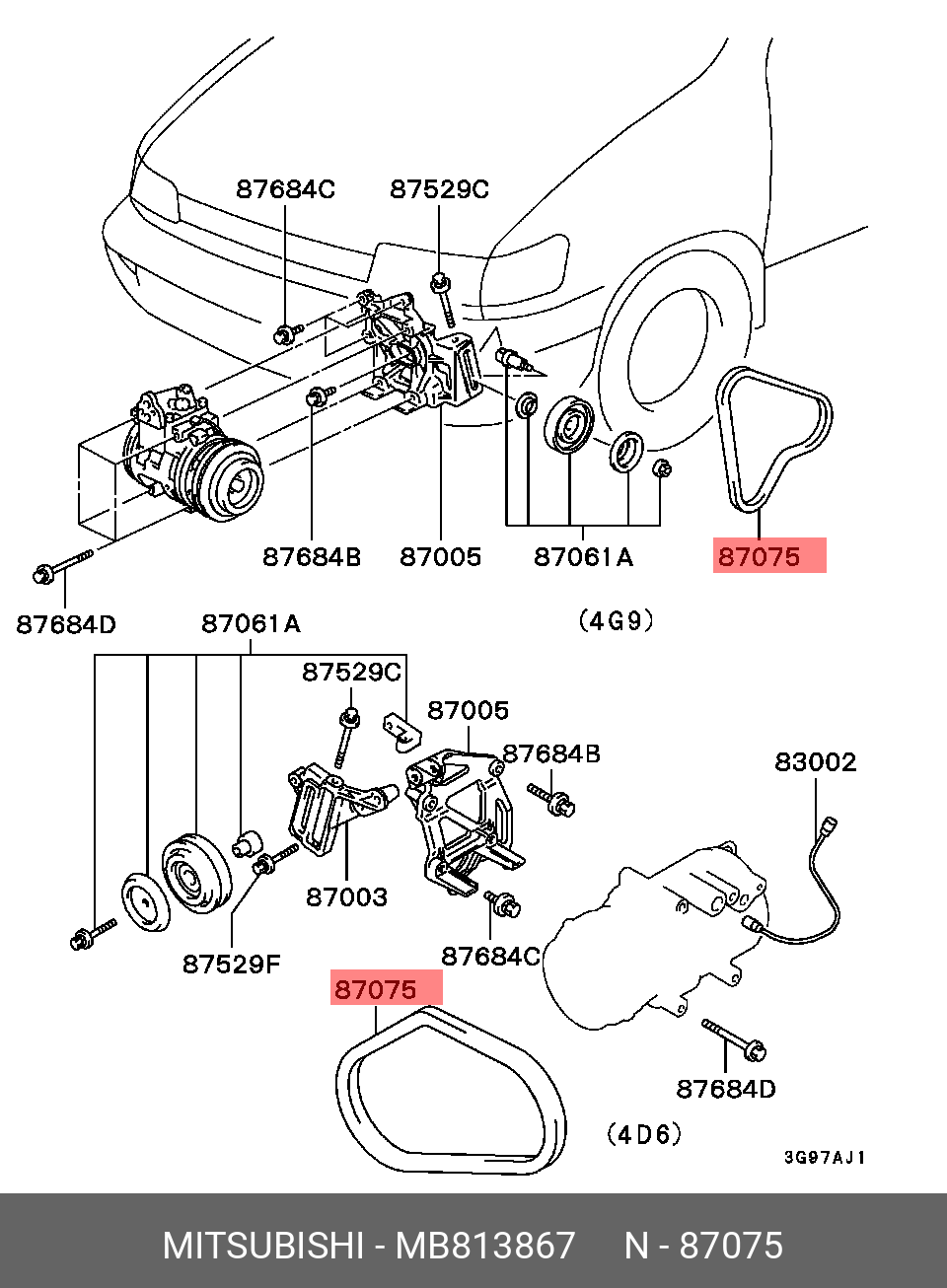 87684C
87529C
87684B
87005
87061A
87075
87684D
(4G9)
87061A
87529C
87005
87684B
83002
87003
87529F
87684C
87075
87684D
(4D6)
3G97AJ1

MITSUBISHI - MB813867     N - 87075