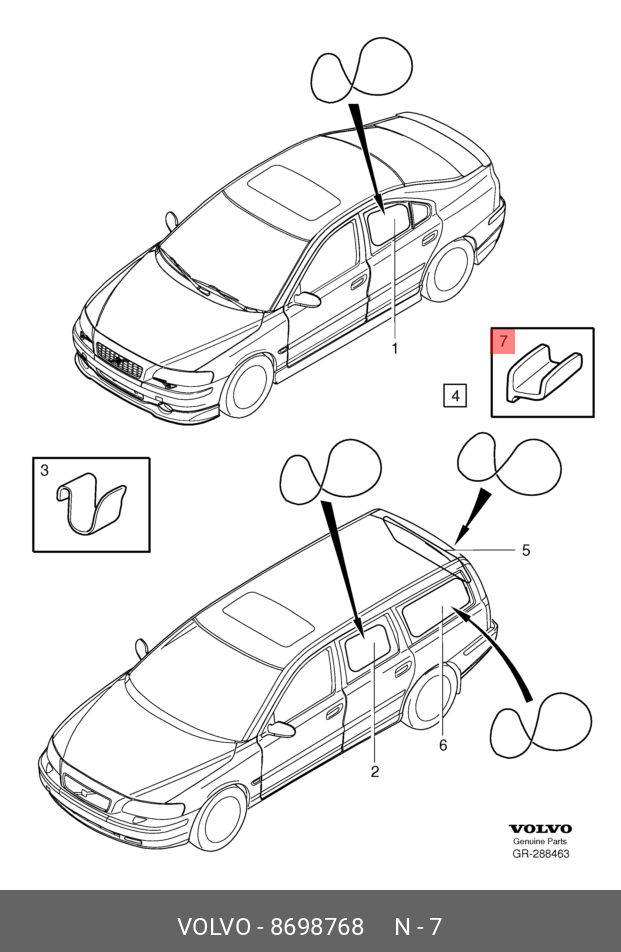 1

7

4

3

5

2

6

VOLVO
Genuine Parts
GR-288463

VOLVO - 8698768 N - 7