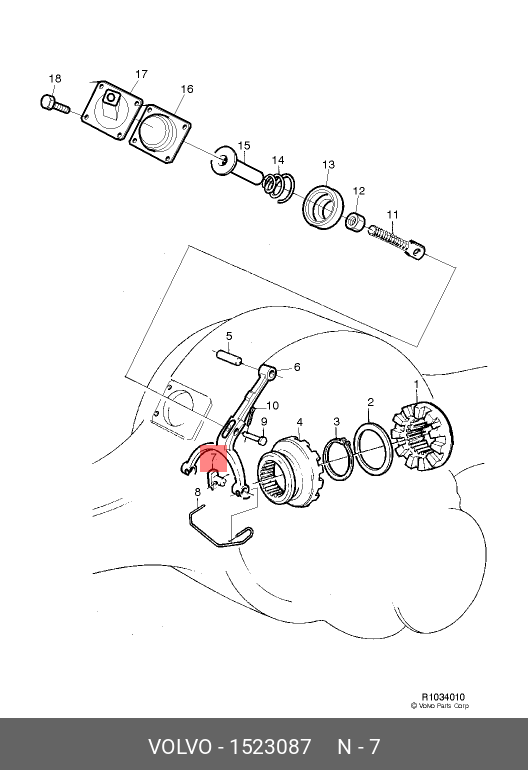 18
17
16
15
14
13
12
11
5
6
10
9
4
3
2
1
7
8

R1034010
© Volvo Parts Corp

VOLVO - 1523087 N - 7