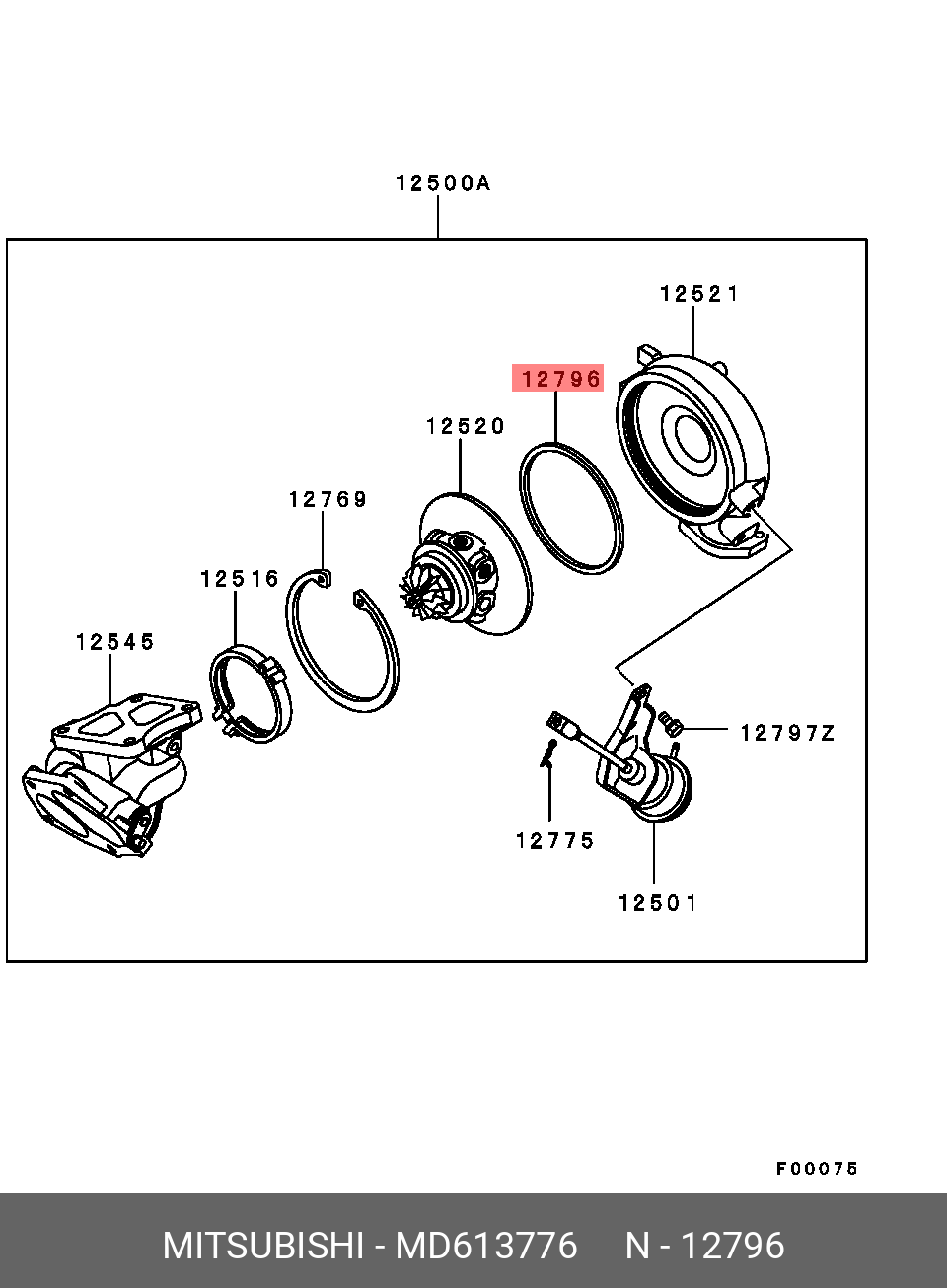 12500A

12521

12796

12520

12769

12516

12545

12797Z

12775

12501

F00075

MITSUBISHI - MD613776     N - 12796