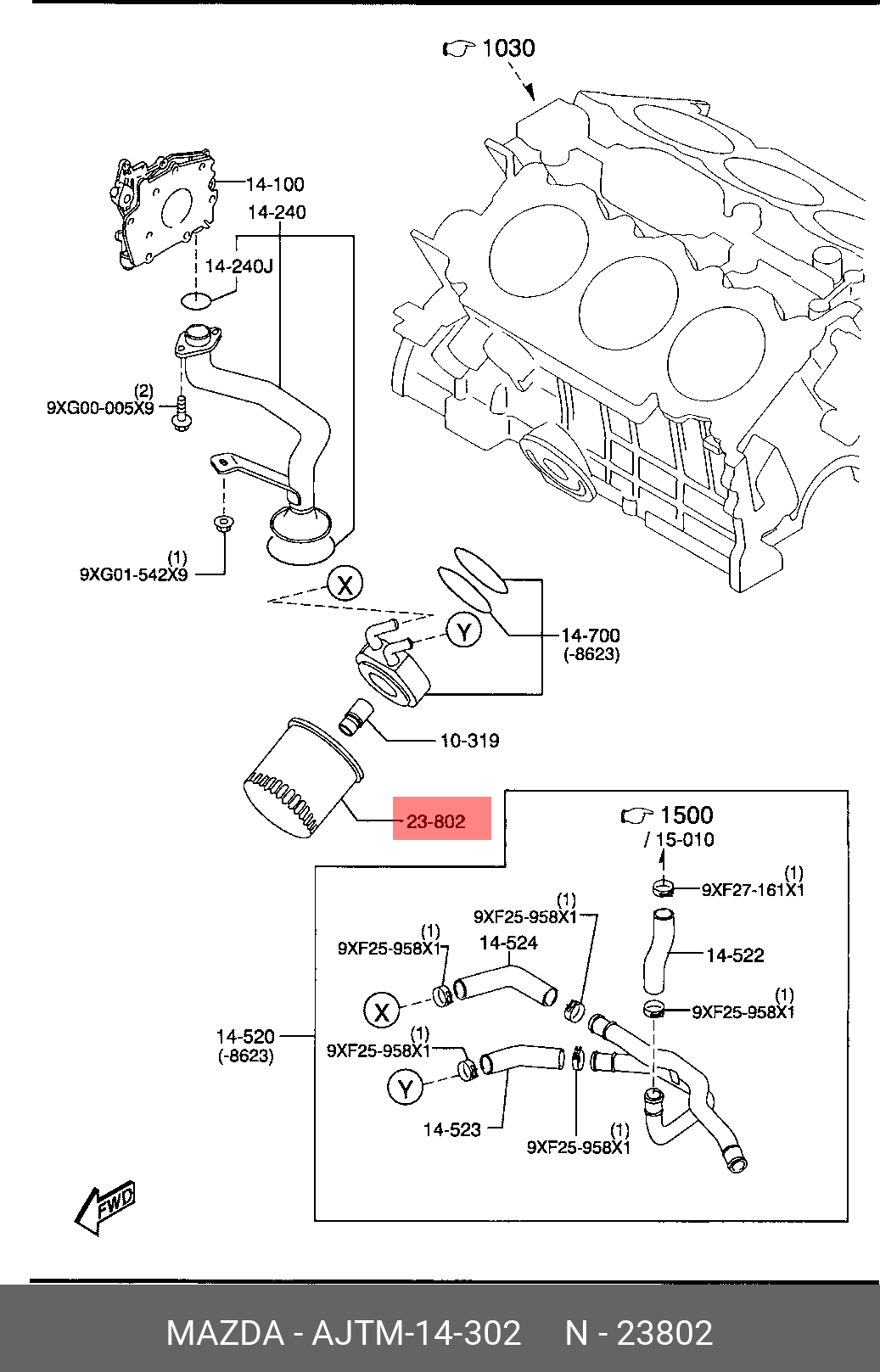 1030

14-100
14-240
14-240J
(2)
9XG00-005X9
(1)
9XG01-542X9
X
Y
14-700
(-8623)
10-319
23-802

1500
/ 15-010
(1)
9XF27-161X1
(1)
9XF25-958X1
(1)
9XF25-958X1
14-524
14-522
X
(1)
9XF25-958X1
14-520
(-8623)
(1)
9XF25-958X1
Y
14-523
(1)
9XF25-958X1

FWD

MAZDA - AJTM-14-302 N - 23802