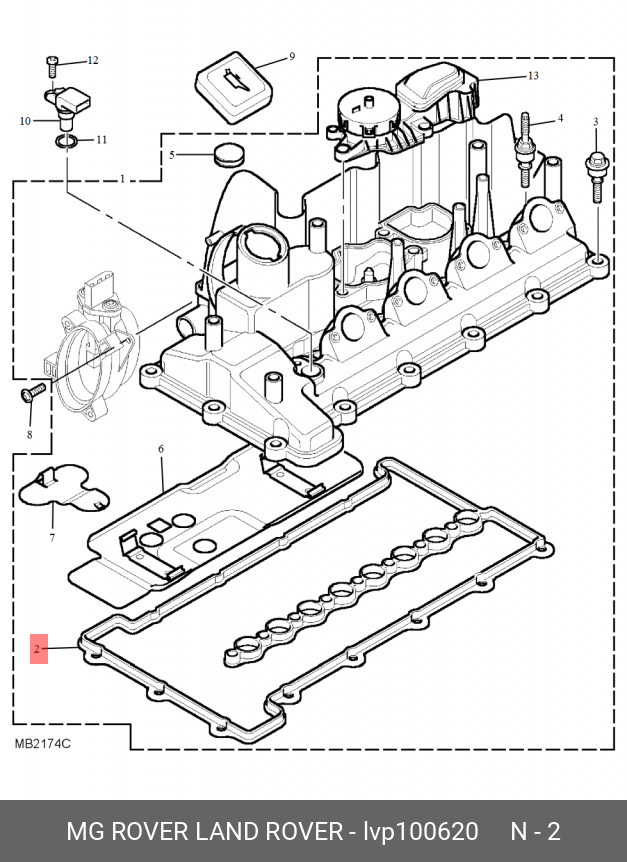 12
9
13
10
11
4
3
5
1
8
6
7
2
MB2174C

MG ROVER LAND ROVER - lvp100620 N - 2