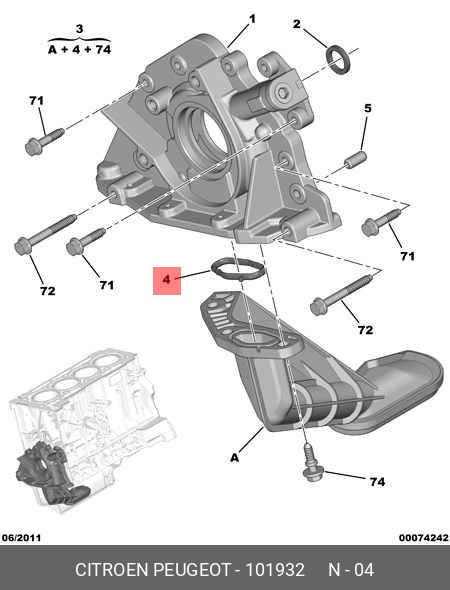 3
A + 4 + 74

1

2

71

5

71

72

71

4

72

A

74

06/2011

00074242

CITROEN PEUGEOT - 101932 N - 04