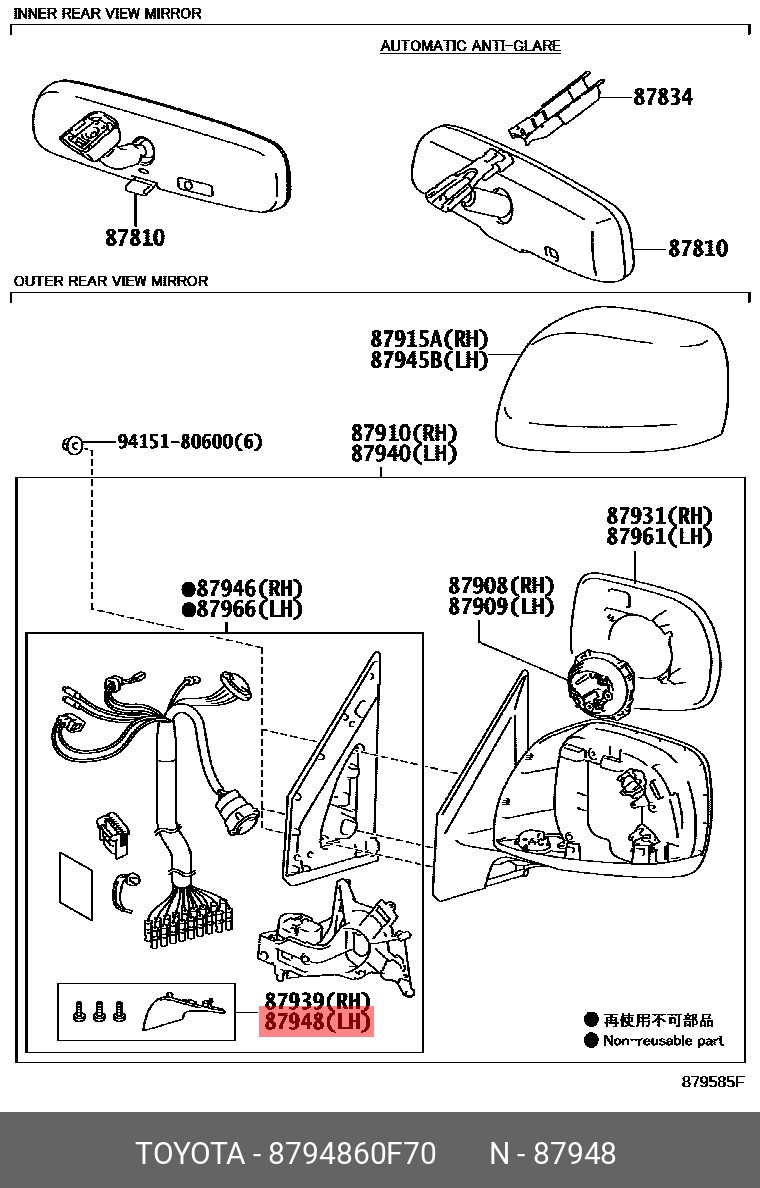 INNER REAR VIEW MIRROR

AUTOMATIC ANTI-GLARE

87834

87810

87810

OUTER REAR VIEW MIRROR

87915A(RH)
87945B(LH)

94151-80600(6)

87910(RH)
87940(LH)

87931(RH)
87961(LH)

●87946(RH)
●87966(LH)

87908(RH)
87909(LH)

87939(RH)
87948(LH)

● 再使用不可部品
● Non-reusable part

879585F

TOYOTA - 8794860F70 N - 87948