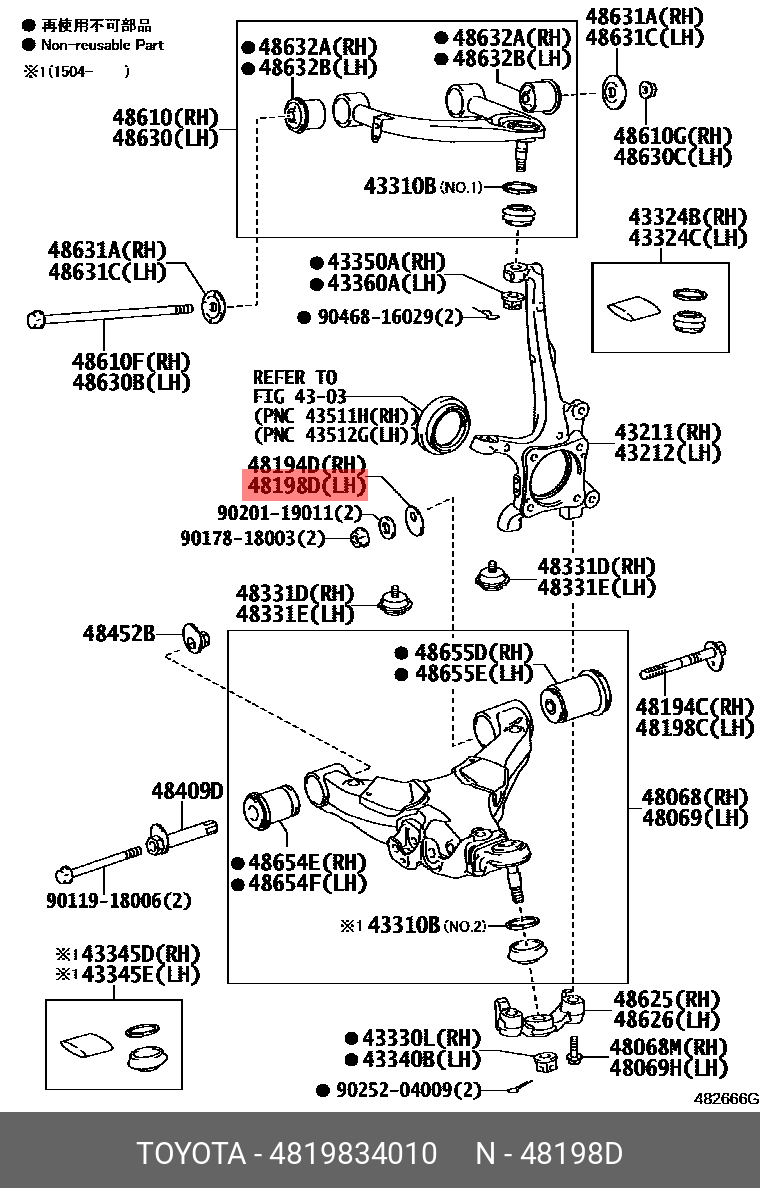 ● 再使用不可部品
● Non-reusable Part
※1(1504-    )

● 48632A(RH)
● 48632B(LH)

● 48632A(RH)
● 48632B(LH)

48631A(RH)
48631C(LH)

48610(RH)
48630(LH)

48610G(RH)
48630C(LH)

43310B (NO.1)

43324B(RH)
43324C(LH)

48631A(RH)
48631C(LH)

● 43350A(RH)
● 43360A(LH)

● 90468-16029(2)

48610F(RH)
48630B(LH)

REFER TO
FIG 43-03
(PNC 43511H(RH))
(PNC 43512G(LH))

43211(RH)
43212(LH)

48194D(RH)
48198D(LH)

90201-19011(2)
90178-18003(2)

48331D(RH)
48331E(LH)

48331D(RH)
48331E(LH)

48452B

● 48655D(RH)
● 48655E(LH)

48194C(RH)
48198C(LH)

48409D

48068(RH)
48069(LH)

● 48654E(RH)
● 48654F(LH)

90119-18006(2)

※1 43310B (NO.2)

※1 43345D(RH)
※1 43345E(LH)

48625(RH)
48626(LH)

● 43330L(RH)
● 43340B(LH)

48068M(RH)
48069H(LH)

● 90252-04009(2)

482666G

TOYOTA - 4819834010 N - 48198D