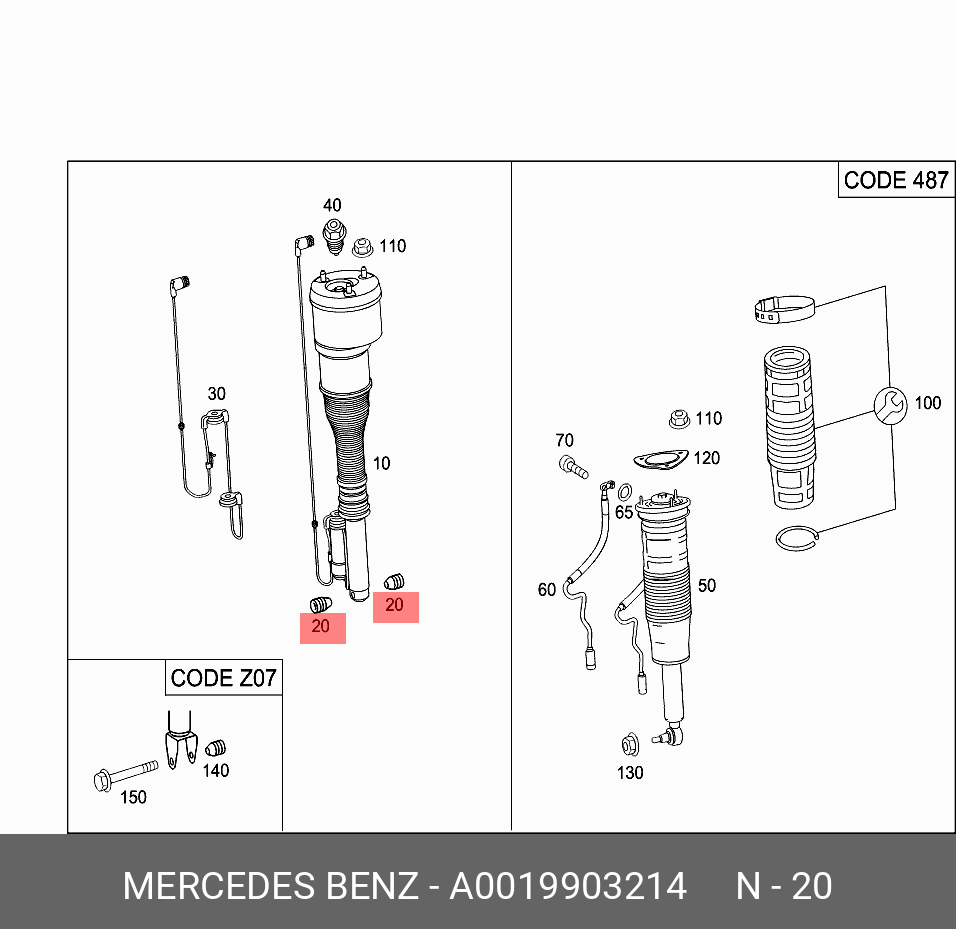 40
110
30
10
20
20
CODE Z07
140
150
CODE 487
100
110
70
120
65
60
50
130
MERCEDES BENZ - A0019903214 N - 20