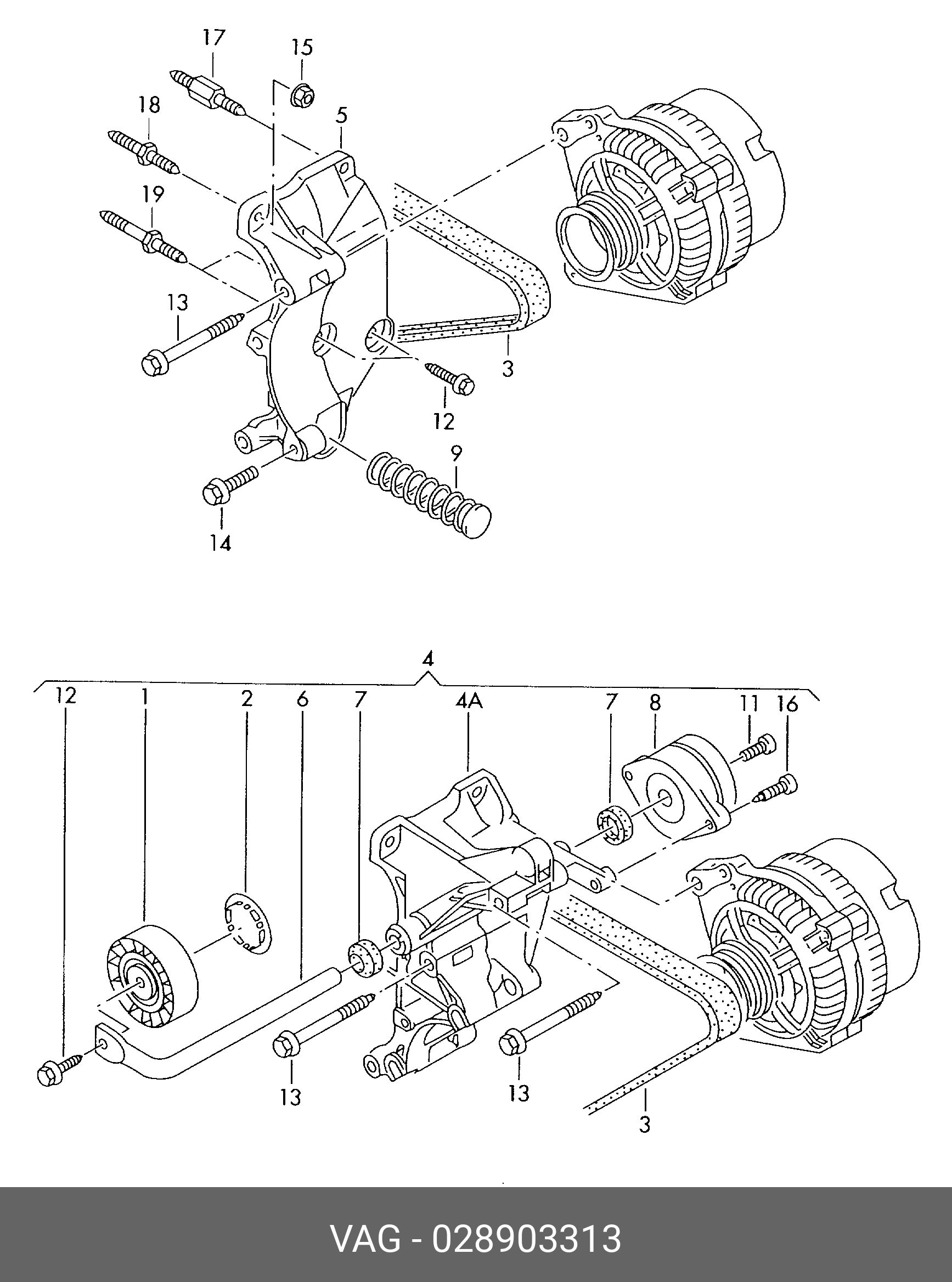 17
15
18
5
19
13
3
12
9
14

4
12
1
2
6
7
4A
7
8
11
16
13
13
3

VAG - 028903313