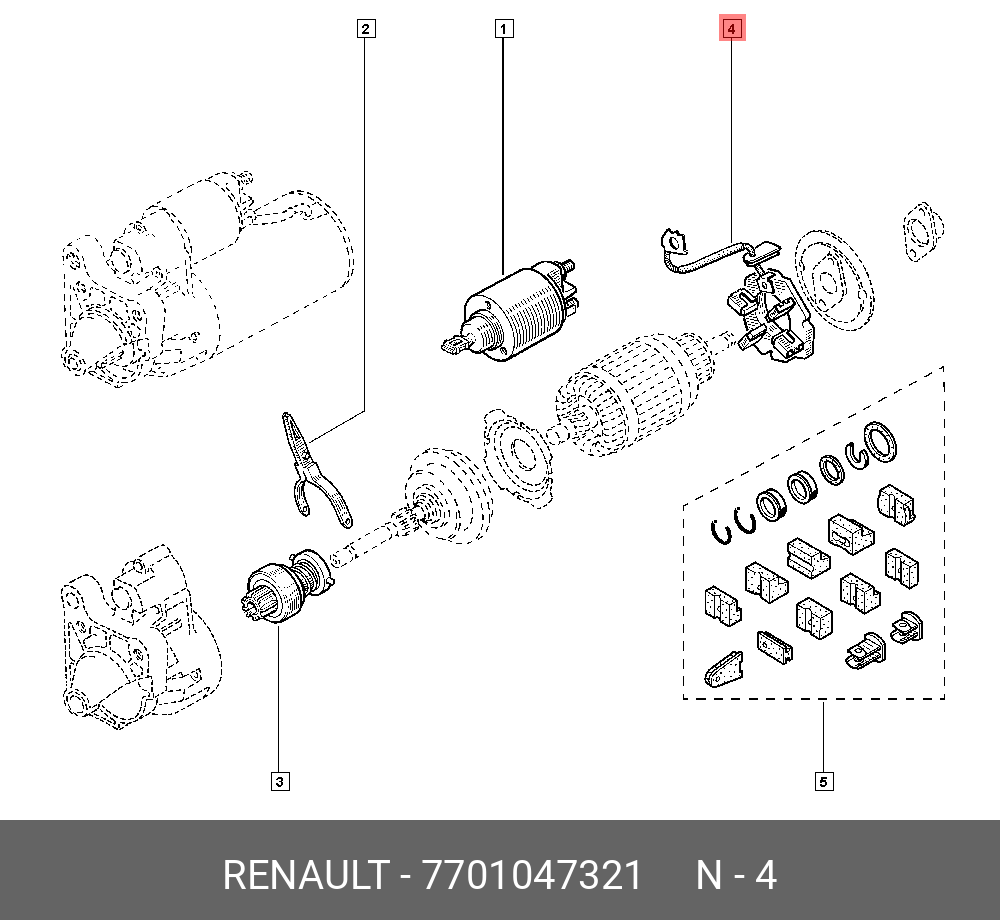 2
1
4
3
5

RENAULT - 7701047321 N - 4