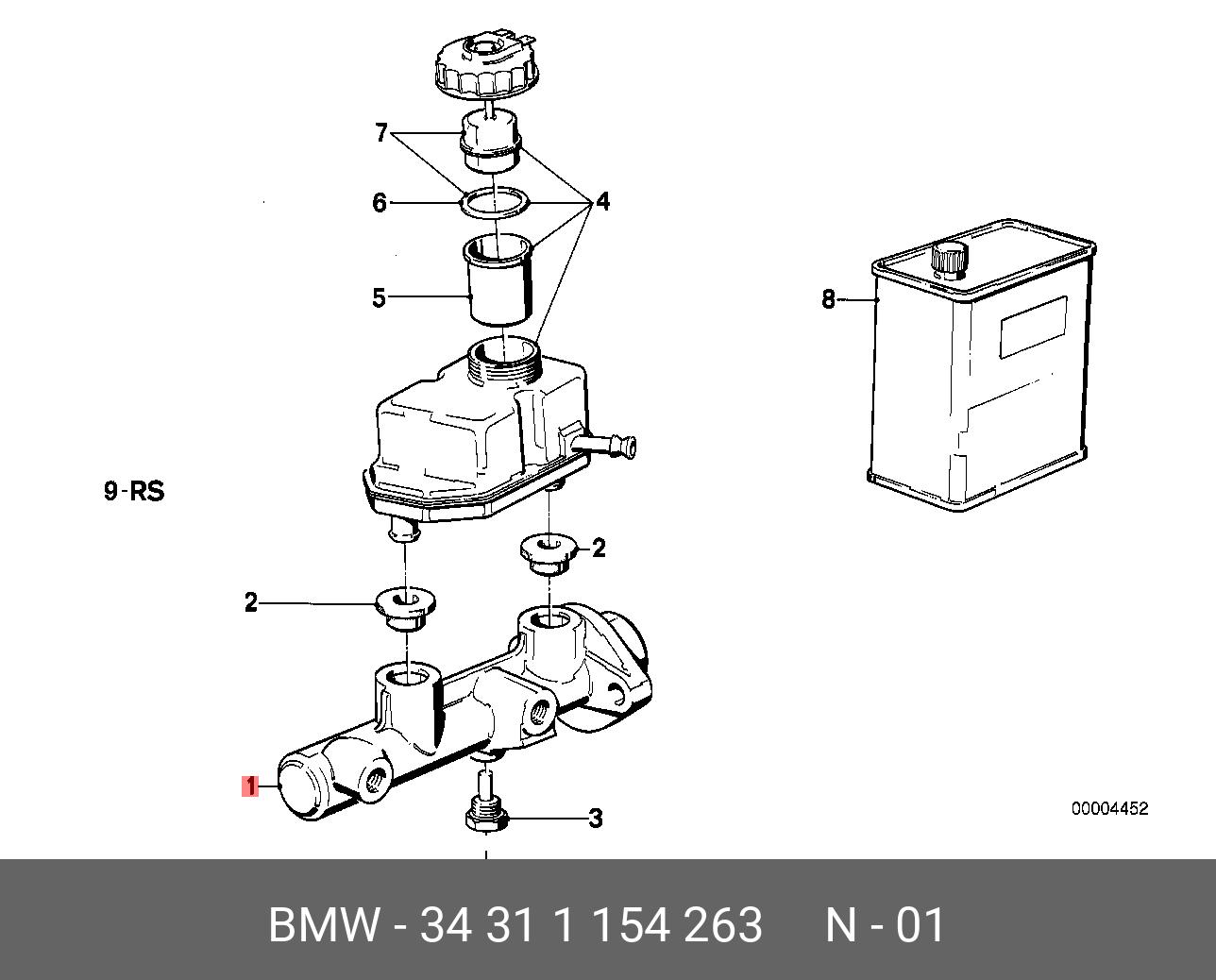 7
6
4
5
8
9-RS
2
2
1
3
00004452
BMW - 34 31 1 154 263 N - 01