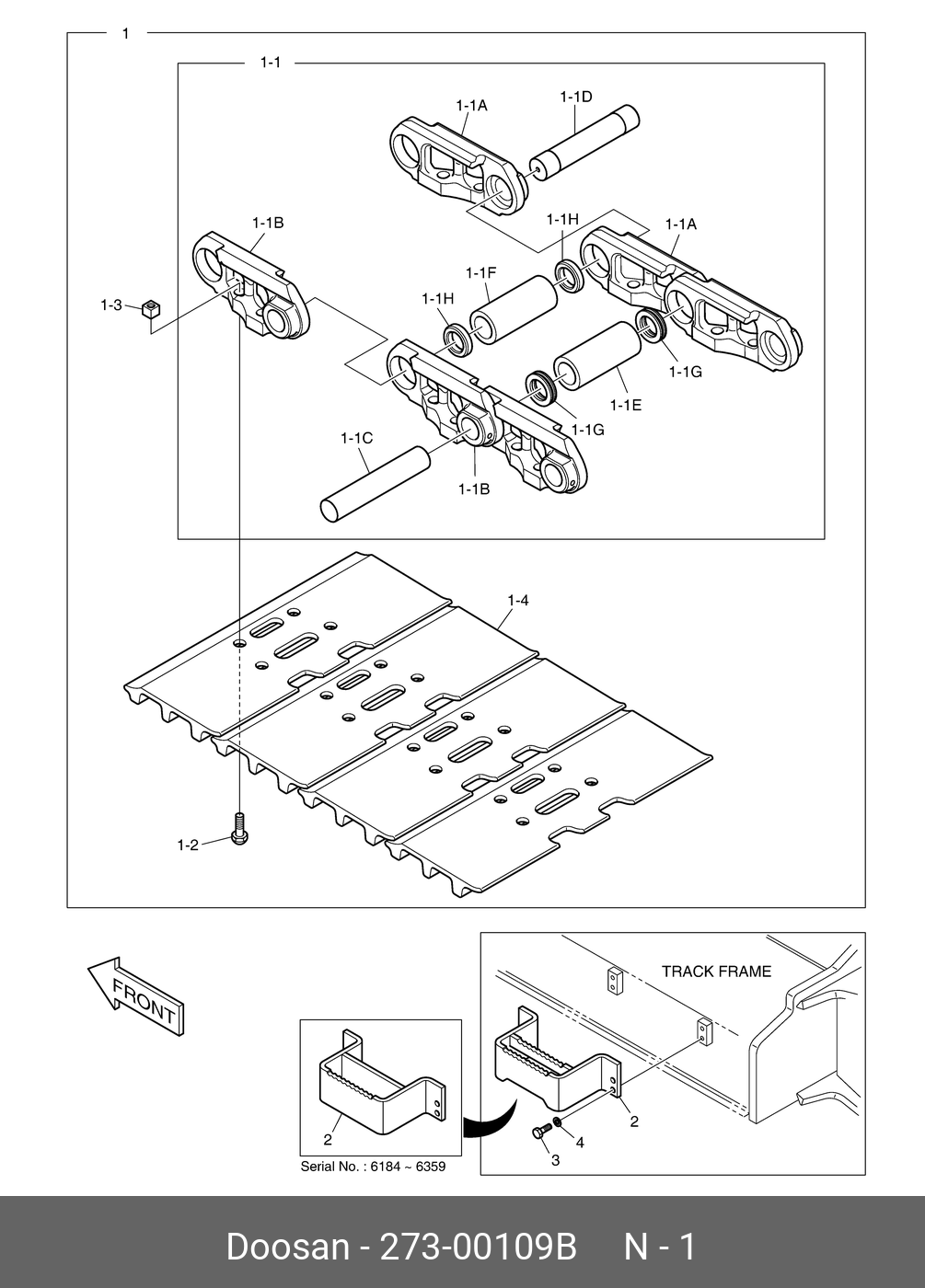 1

1-1

1-1A

1-1D

1-1B

1-1H

1-1A

1-3

1-1F

1-1H

1-1G

1-1E

1-1G

1-1C

1-1B

1-4

1-2

FRONT

TRACK FRAME

2

2

4

3

Serial No. : 6184 ~ 6359

Doosan - 273-00109B N - 1