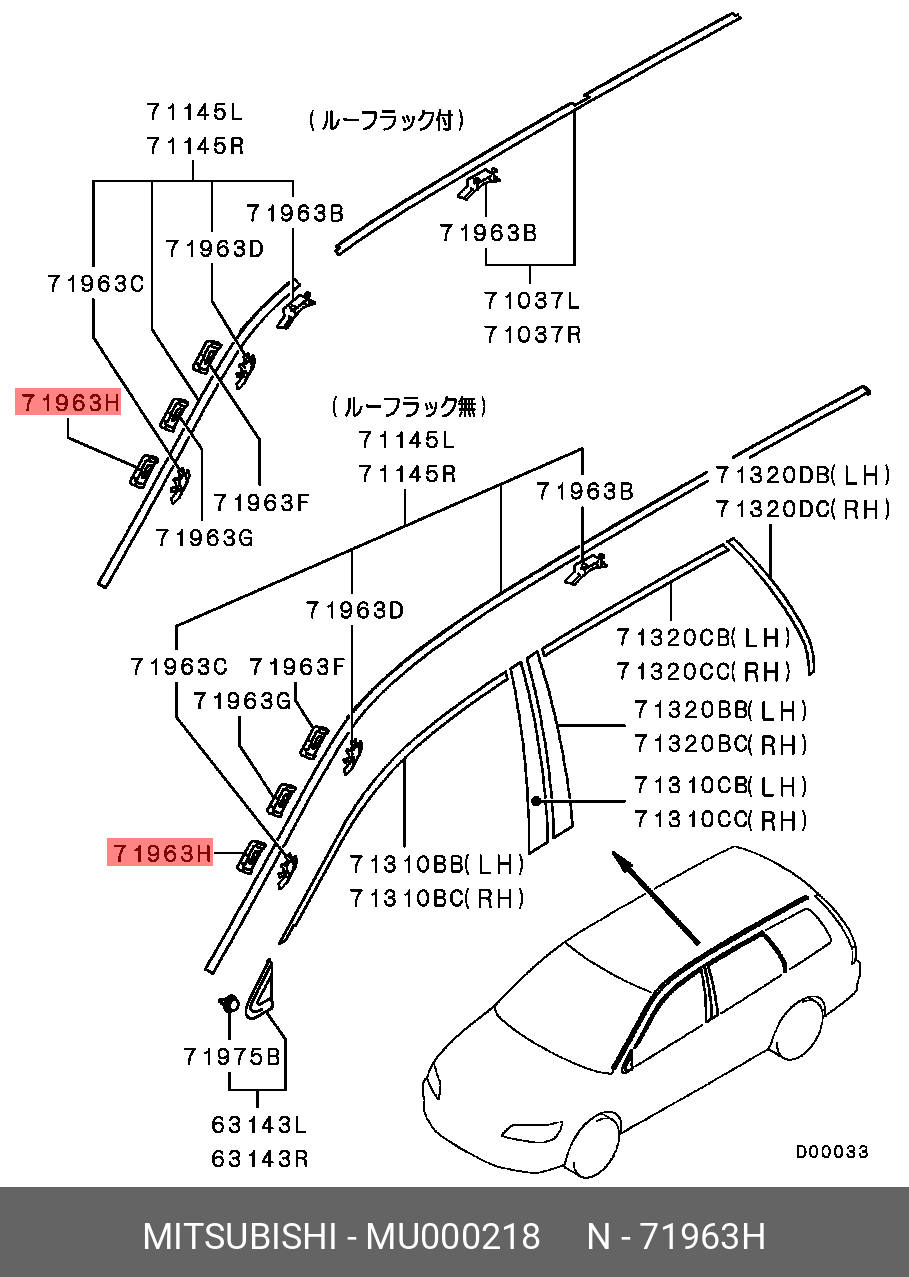 71145L
71145R
(ルーフラック付)
71963B
71963D
71963C
71963B
71037L
71037R
71963H
71963F
71963G
(ルーフラック無)
71145L
71145R
71963B
71320DB(LH)
71320DC(RH)
71963D
71320CB(LH)
71320CC(RH)
71963C
71963F
71963G
71320BB(LH)
71320BC(RH)
71310CB(LH)
71310CC(RH)
71963H
71310BB(LH)
71310BC(RH)
71975B
63143L
63143R
D00033
MITSUBISHI - MU000218 N - 71963H