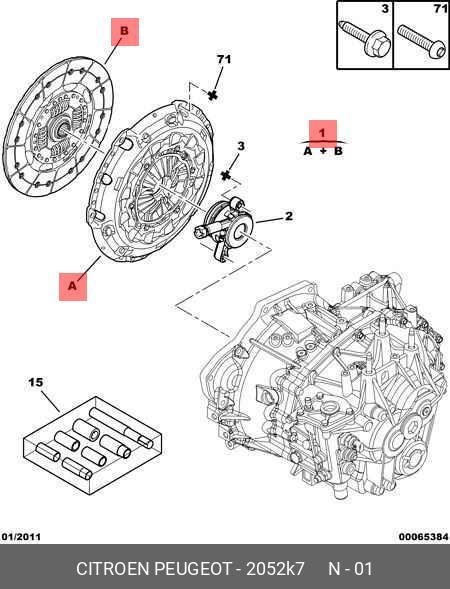 3
71
B
71
1
A + B
3
2
A
15
01/2011
00065384
CITROEN PEUGEOT - 2052k7 N - 01