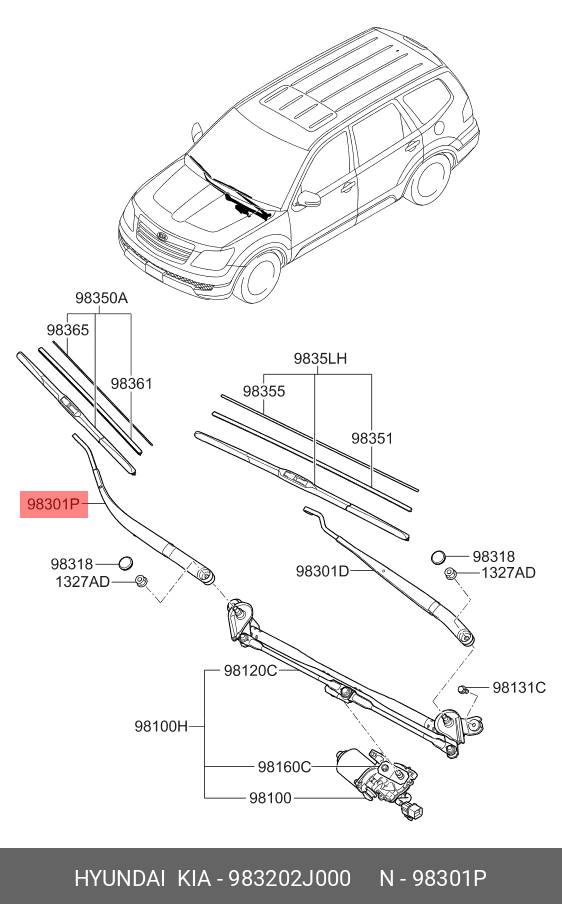 98350A
98365
98361
9835LH
98355
98351
98301P
98318
1327AD
98301D
98318
1327AD
98120C
98131C
98100H
98160C
98100

HYUNDAI KIA - 983202J000 N - 98301P