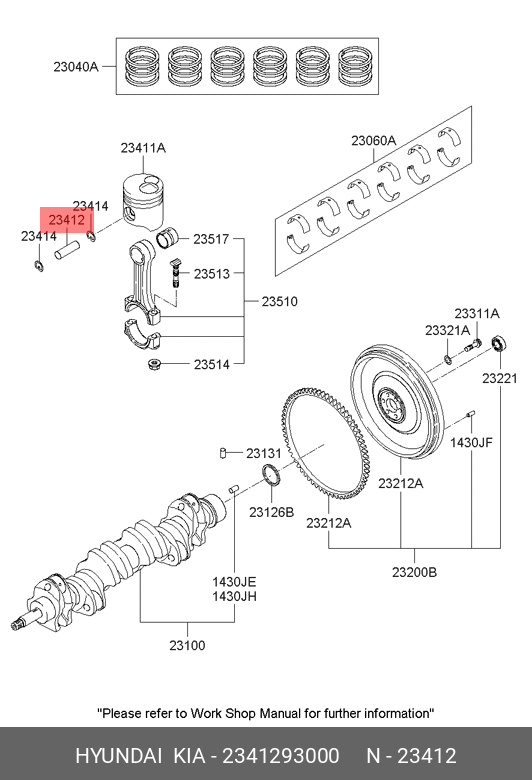 23040A

23411A

23060A

23414

23412

23414

23517

23513

23510

23514

23311A

23321A

23221

1430JF

23131

23126B

23212A

23212A

23200B

1430JE
1430JH

23100

"Please refer to Work Shop Manual for further information"

HYUNDAI KIA - 2341293000 N - 23412