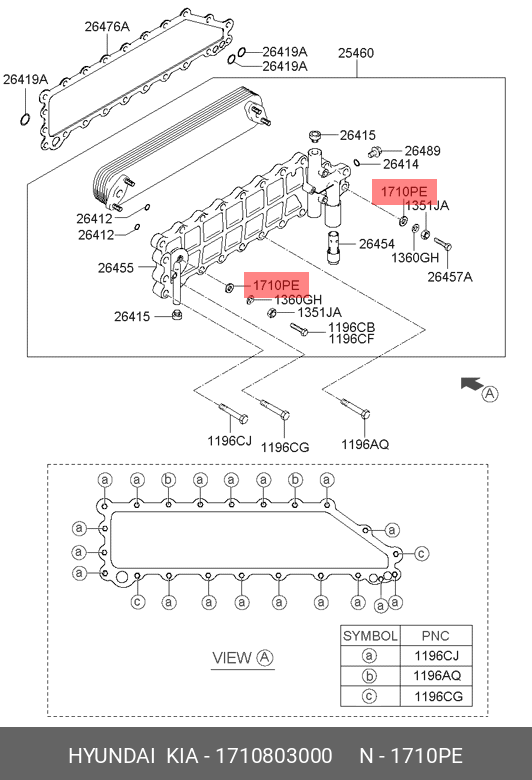 26476A
26419A
26419A
26419A
25460
26415
26489
26414
1710PE
1351JA
26412
26412
26454
1360GH
26457A
26455
1710PE
1360GH
1351JA
26415
1196CB
1196CF
A
1196CJ
1196CG
1196AQ

a a b a a a b a
a
a
a
a
c
c a a a a a a a
a
a

VIEW A

| SYMBOL | PNC |
|---|---|
| a | 1196CJ |
| b | 1196AQ |
| c | 1196CG |

HYUNDAI KIA - 1710803000 N - 1710PE