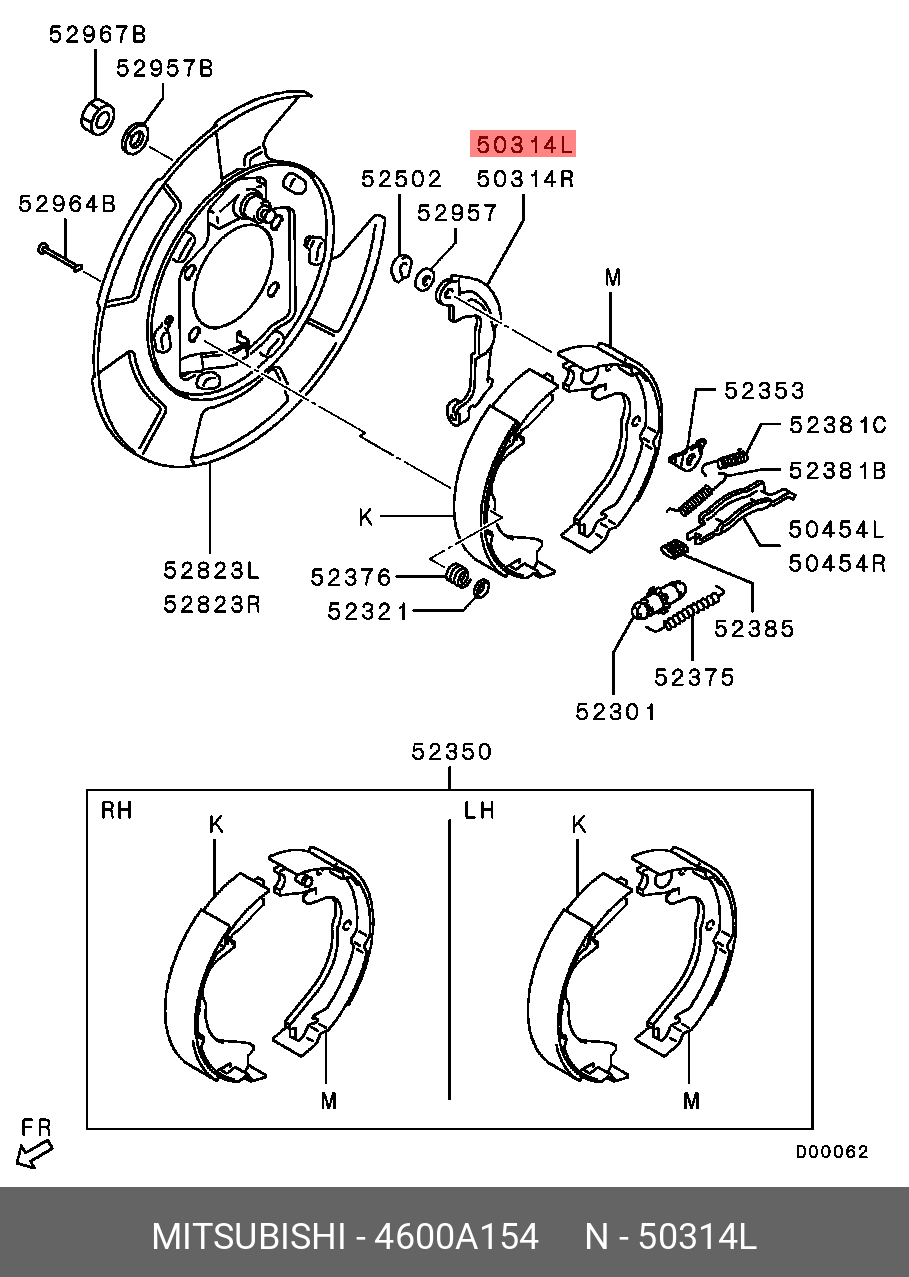 52967B
52957B
52964B
50314L
50314R
52502
52957
M
52353
52381C
52381B
50454L
50454R
K
52823L
52823R
52376
52321
52385
52375
52301
52350
RH
K
M
LH
K
M
FR
D00062
MITSUBISHI - 4600A154 N - 50314L