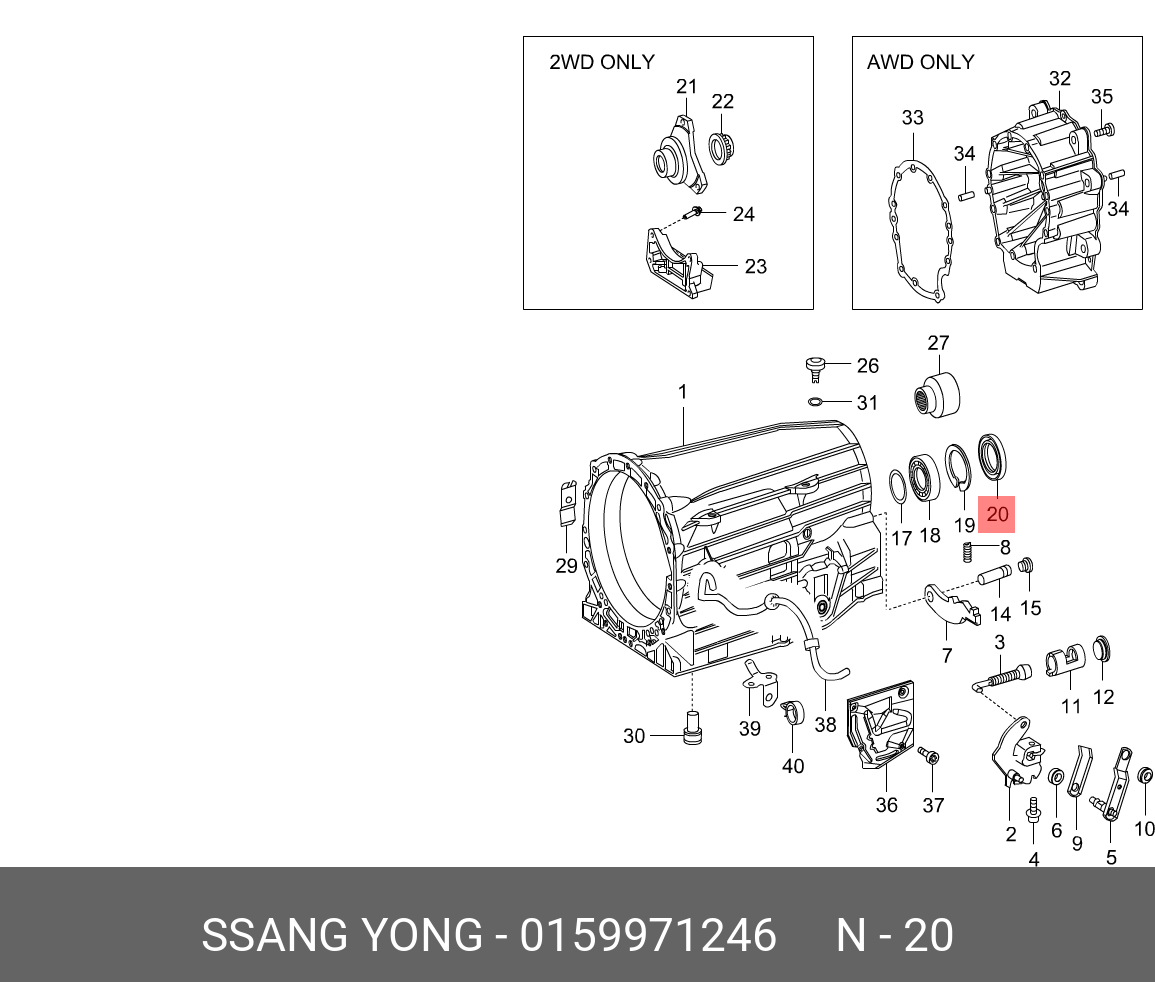 2WD ONLY
21
22
24
23

AWD ONLY
32
35
33
34
34

27
26
31
1
17
18
19
20
8
29
14
15
7
3
11
12
30
39
38
40
36
37
2
6
9
5
10
4

SSANG YONG - 0159971246 N - 20