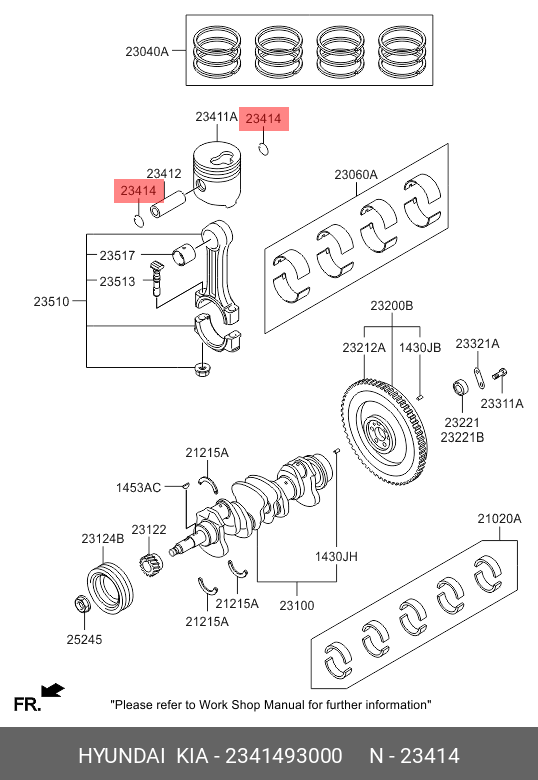 23040A

23411A 23414

23412

23414

23060A

23517

23513

23510

23200B

23212A 1430JB

23321A

23311A

23221
23221B

21215A

1453AC

23124B 23122

1430JH

21020A

21215A

23100

21215A

25245

FR.

"Please refer to Work Shop Manual for further information"

HYUNDAI KIA - 2341493000 N - 23414