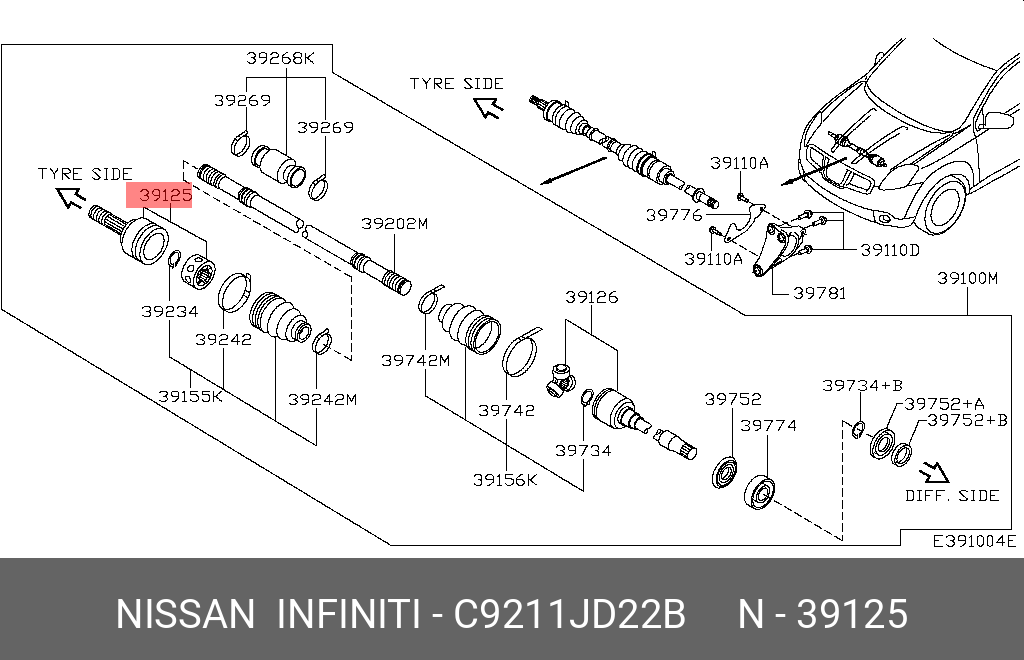 39268K
39269
39269
TYRE SIDE
TYRE SIDE
39125
39202M
39110A
39776
39110A
39110D
39781
39100M
39234
39242
39155K
39242M
39742M
39126
39742
39734
39156K
39752
39774
39734+B
39752+A
39752+B
DIFF. SIDE
E391004E

NISSAN INFINITI - C9211JD22B N - 39125