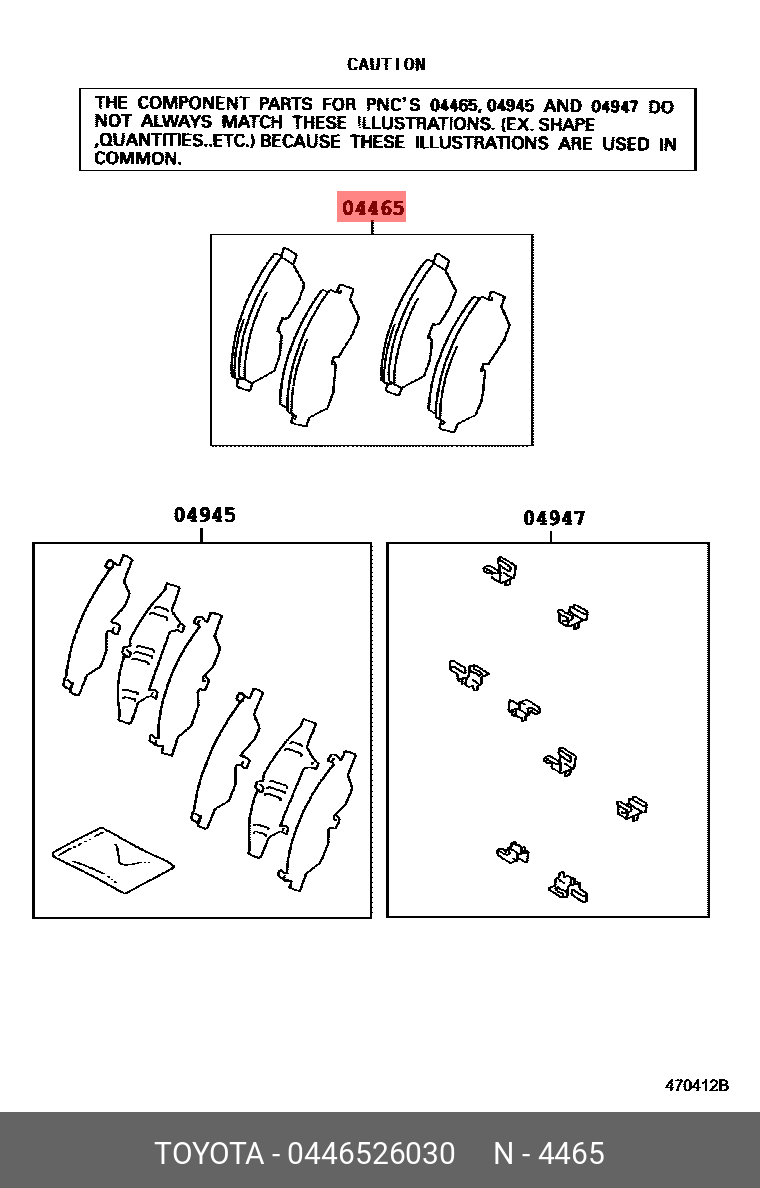 CAUTION

THE COMPONENT PARTS FOR PNC'S 04465, 04945 AND 04947 DO NOT ALWAYS MATCH THESE ILLUSTRATIONS. (EX. SHAPE ,QUANTITIES..ETC.) BECAUSE THESE ILLUSTRATIONS ARE USED IN COMMON.

04465

04945

04947

470412B

TOYOTA - 0446526030 N - 4465