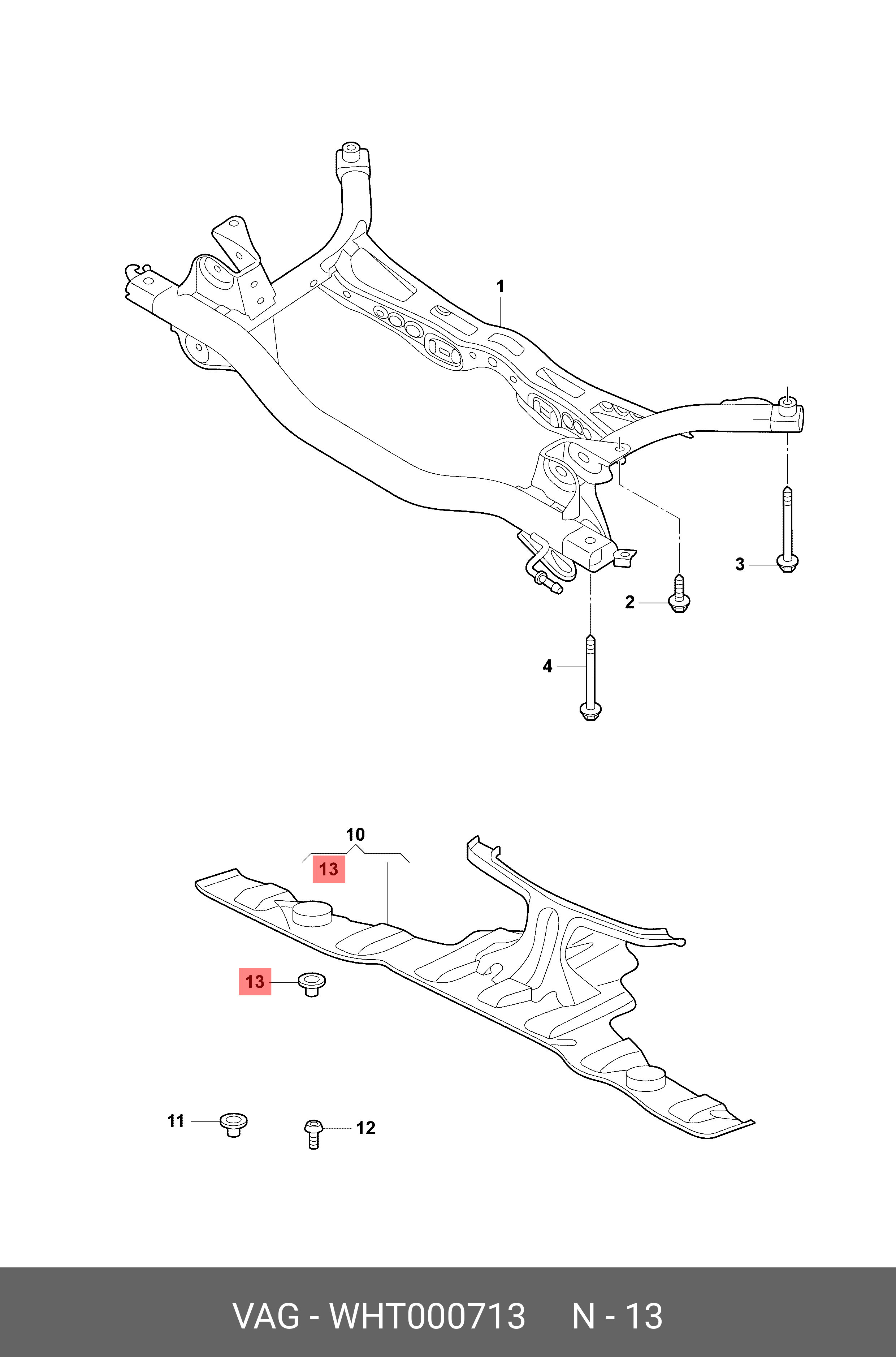 1

3

2

4

10

13

13

11

12

VAG - WHT000713 N - 13