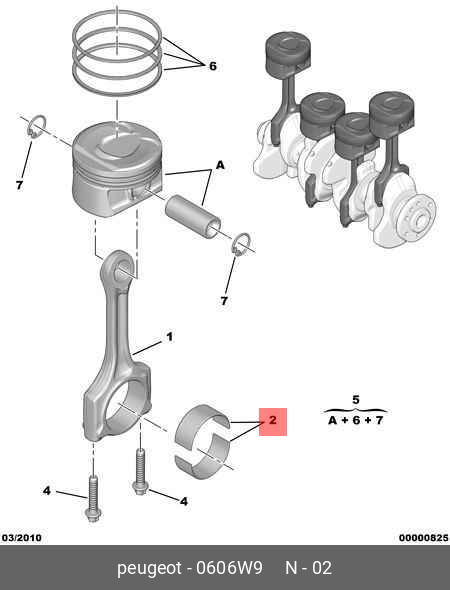 6

7

A

7

1

5

A + 6 + 7

2

4

4

03/2010

00000825

peugeot - 0606W9 N - 02